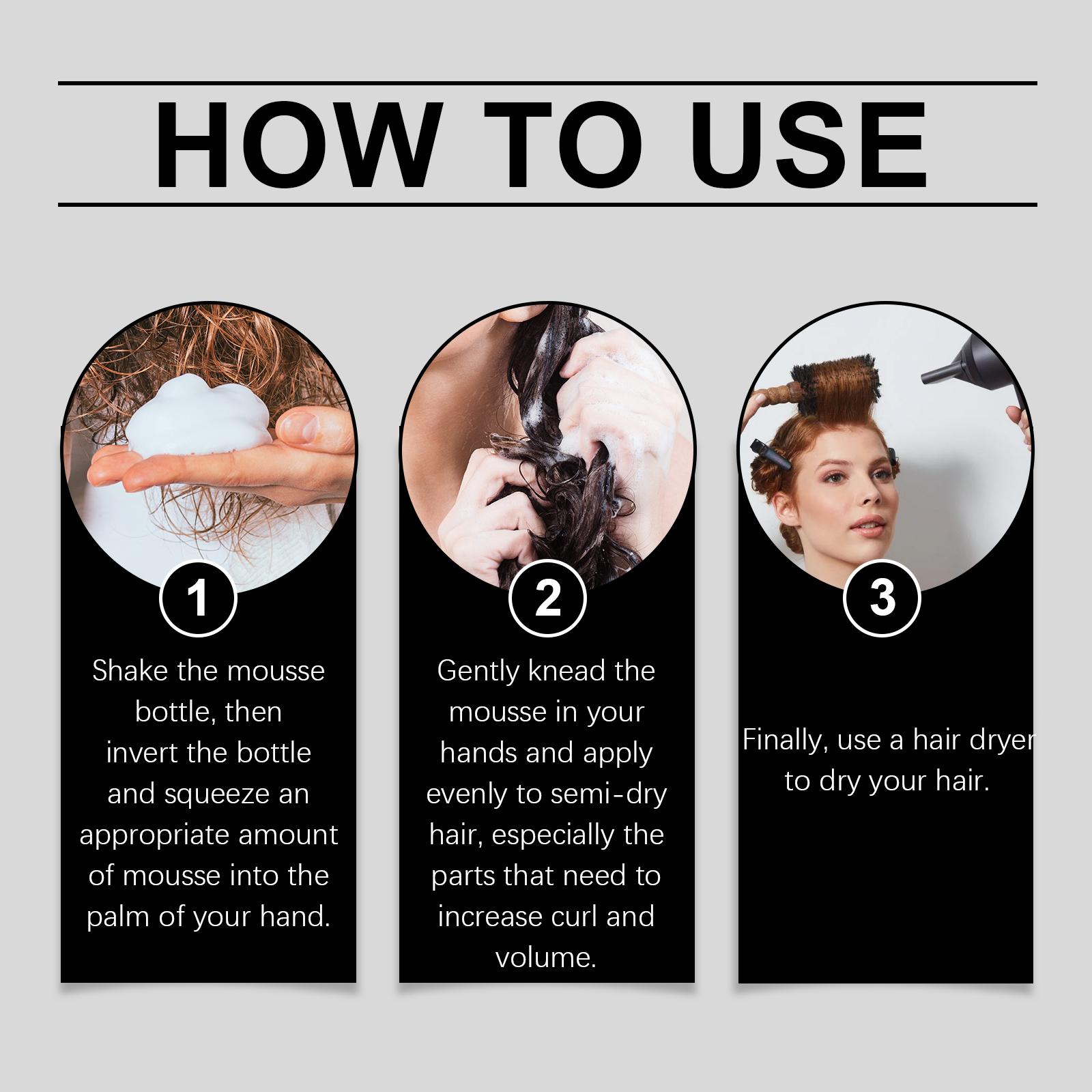 HOW TO USE

1

Shake the mousse bottle, then invert the bottle and squeeze an appropriate amount of mousse into the palm of your hand.

2

Gently knead the mousse in your hands and apply evenly to semi-dry hair, especially the parts that need to increase curl and volume.

3

Finally, use a hair dryer to dry your hair.