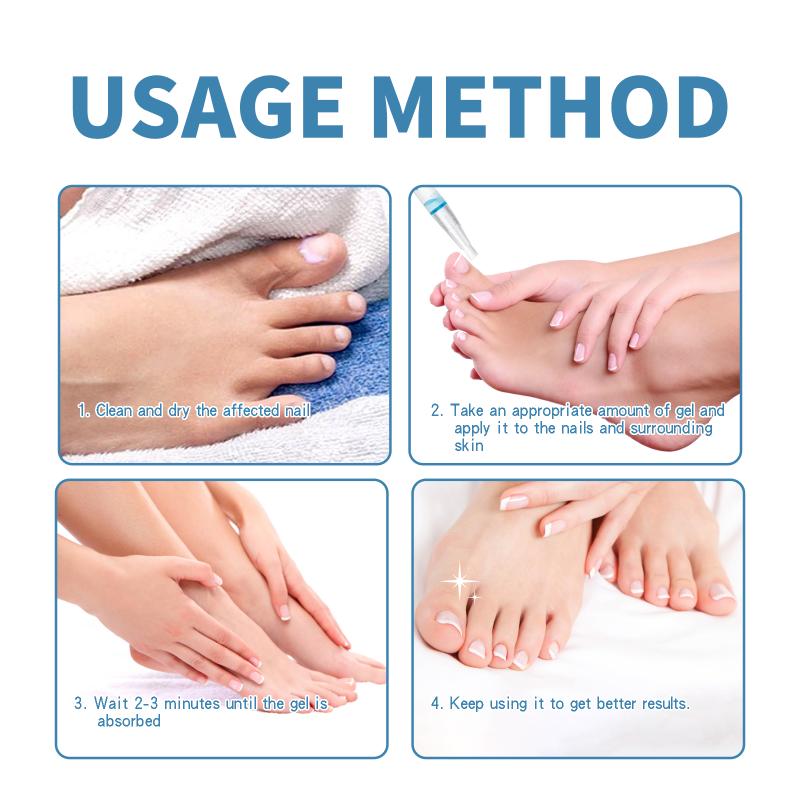 USAGE METHOD

1. Clean and dry the affected nail

2. Take an appropriate amount of gel and apply it to the nails and surrounding skin

3. Wait 2-3 minutes until the gel is absorbed

4. Keep using it to get better results.