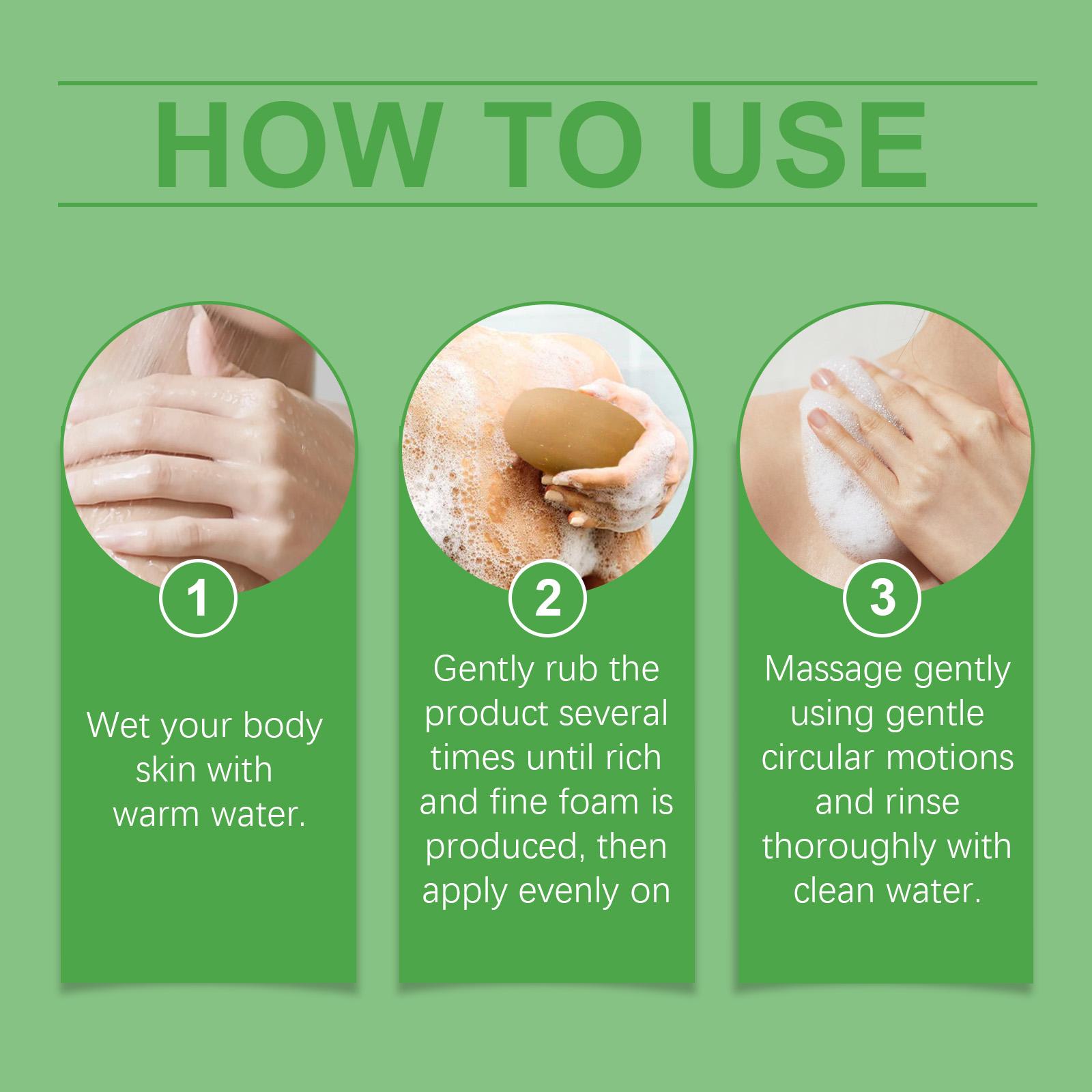 HOW TO USE

1

Wet your body skin with warm water.

2

Gently rub the product several times until rich and fine foam is produced, then apply evenly on

3

Massage gently using gentle circular motions and rinse thoroughly with clean water.