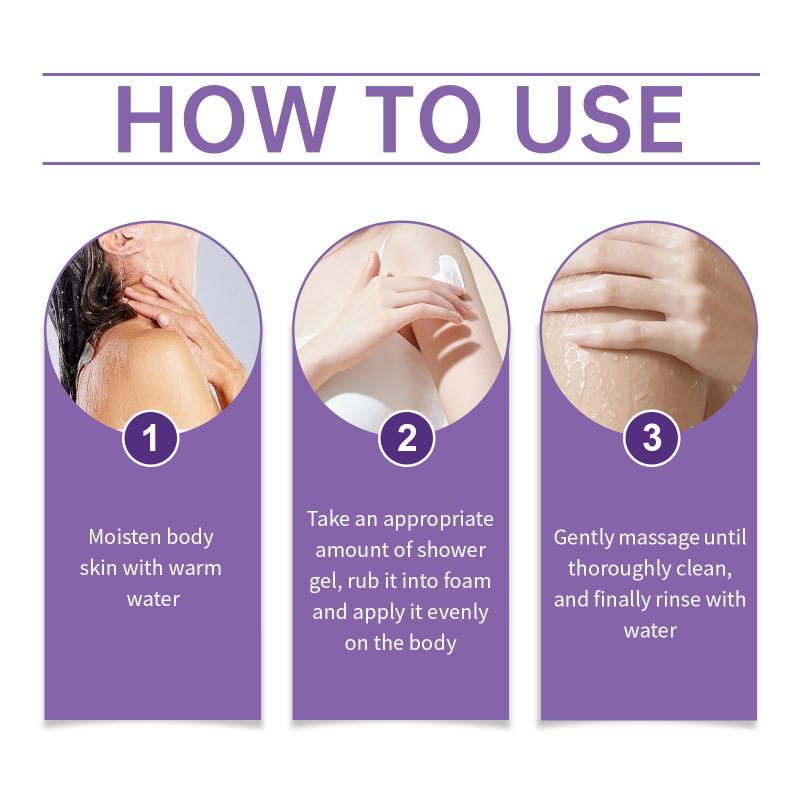 HOW TO USE

1

Moisten body skin with warm water

2

Take an appropriate amount of shower gel, rub it into foam and apply it evenly on the body

3

Gently massage until thoroughly clean, and finally rinse with water