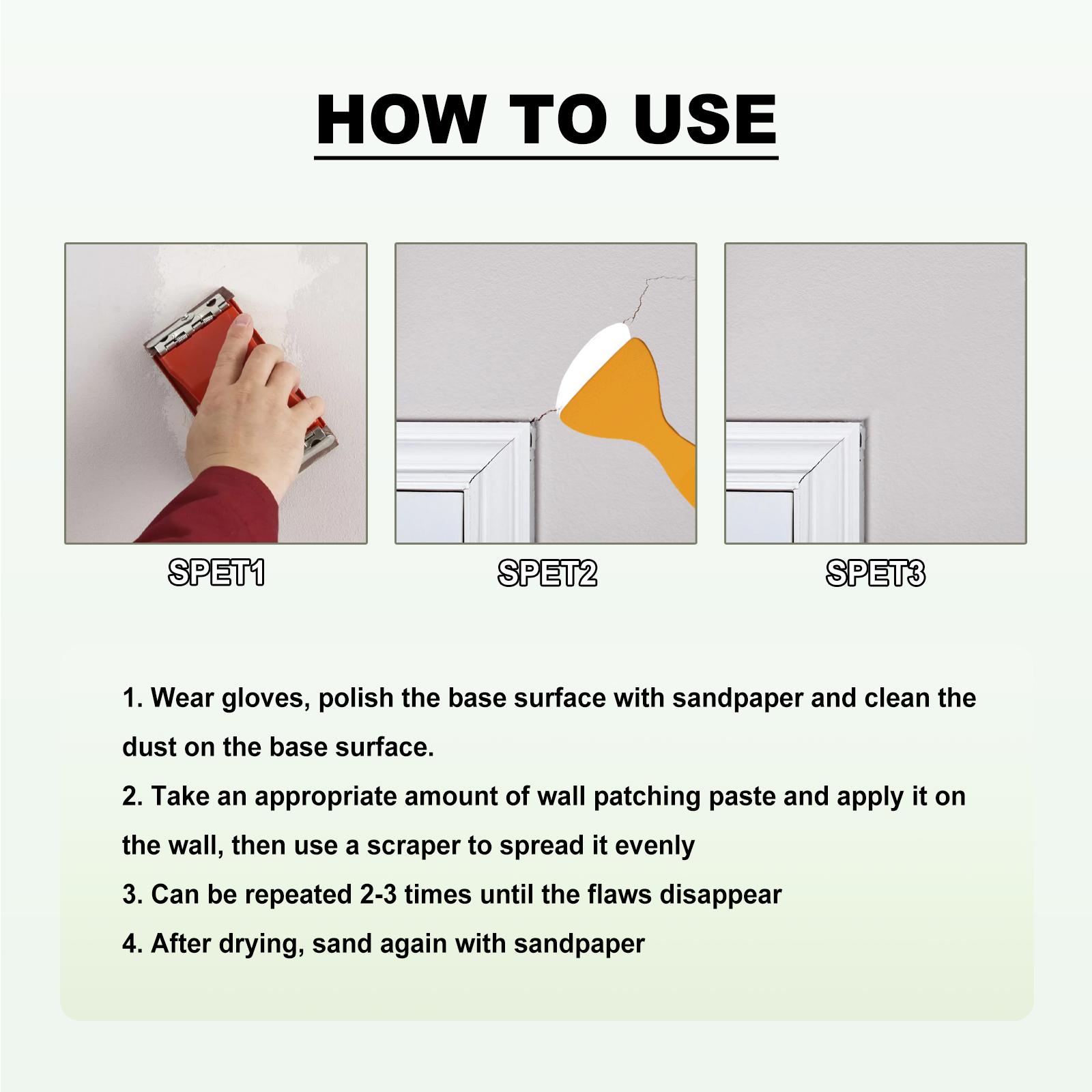 HOW TO USE

SPET1

SPET2

SPET3

1. Wear gloves, polish the base surface with sandpaper and clean the dust on the base surface.

2. Take an appropriate amount of wall patching paste and apply it on the wall, then use a scraper to spread it evenly

3. Can be repeated 2-3 times until the flaws disappear

4. After drying, sand again with sandpaper