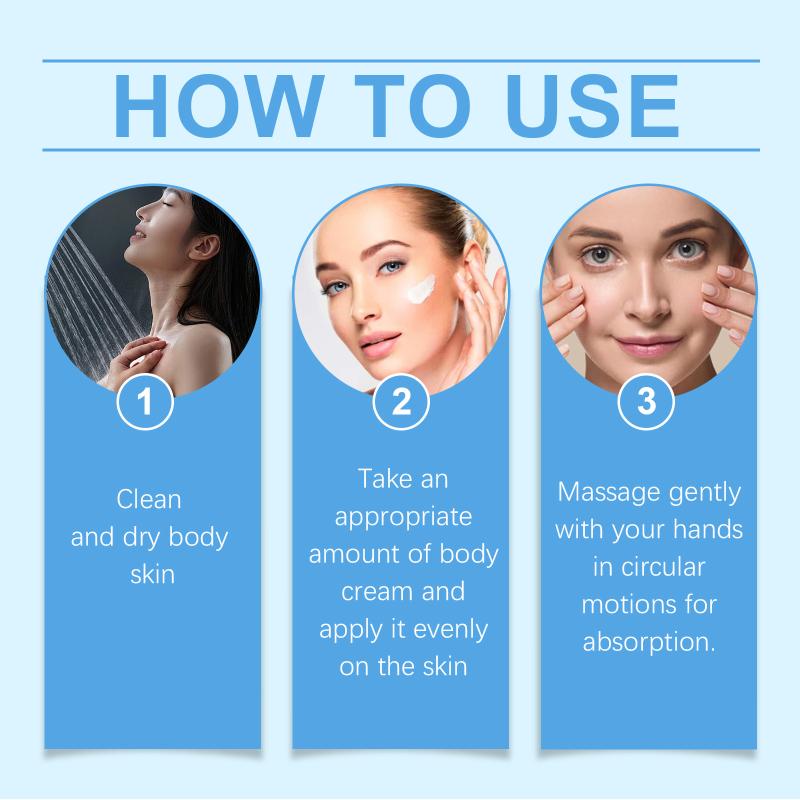 HOW TO USE

1

Clean and dry body skin

2

Take an appropriate amount of body cream and apply it evenly on the skin

3

Massage gently with your hands in circular motions for absorption.