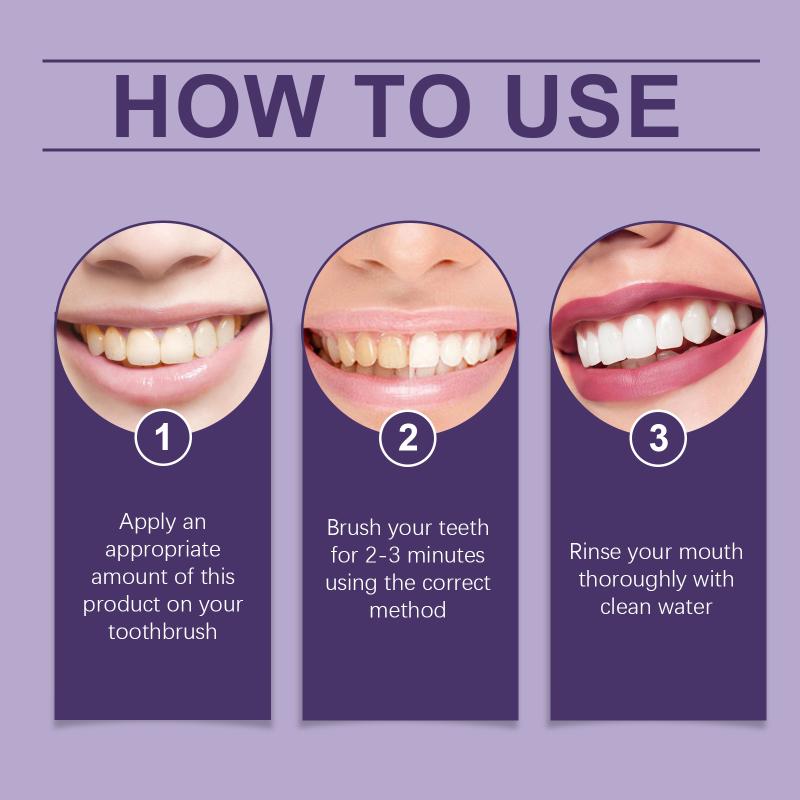 HOW TO USE

1

Apply an appropriate amount of this product on your toothbrush

2

Brush your teeth for 2-3 minutes using the correct method

3

Rinse your mouth thoroughly with clean water