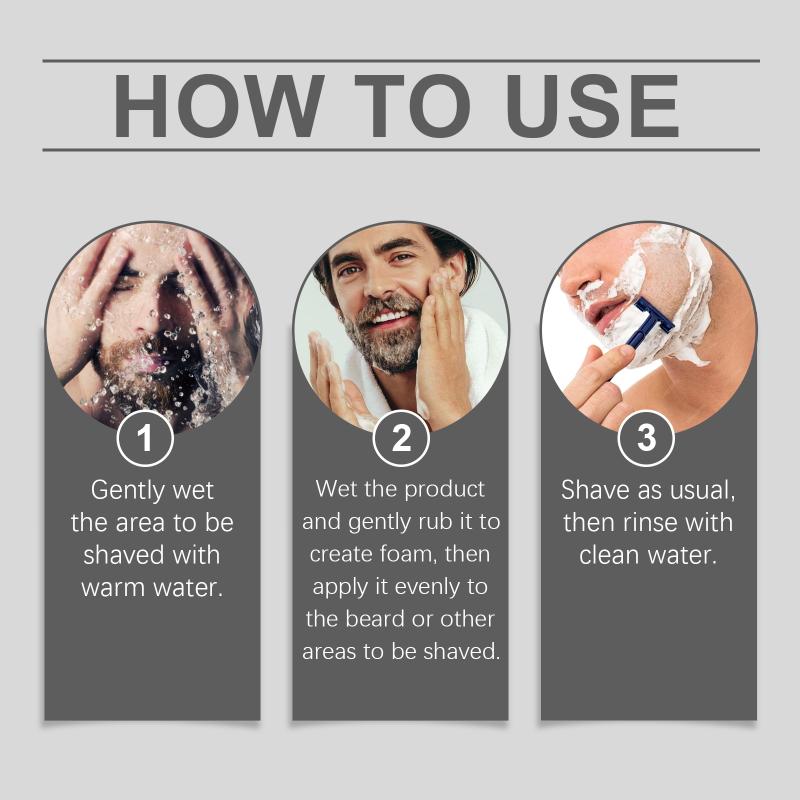 HOW TO USE

1
Gently wet the area to be shaved with warm water.

2
Wet the product and gently rub it to create foam, then apply it evenly to the beard or other areas to be shaved.

3
Shave as usual, then rinse with clean water.