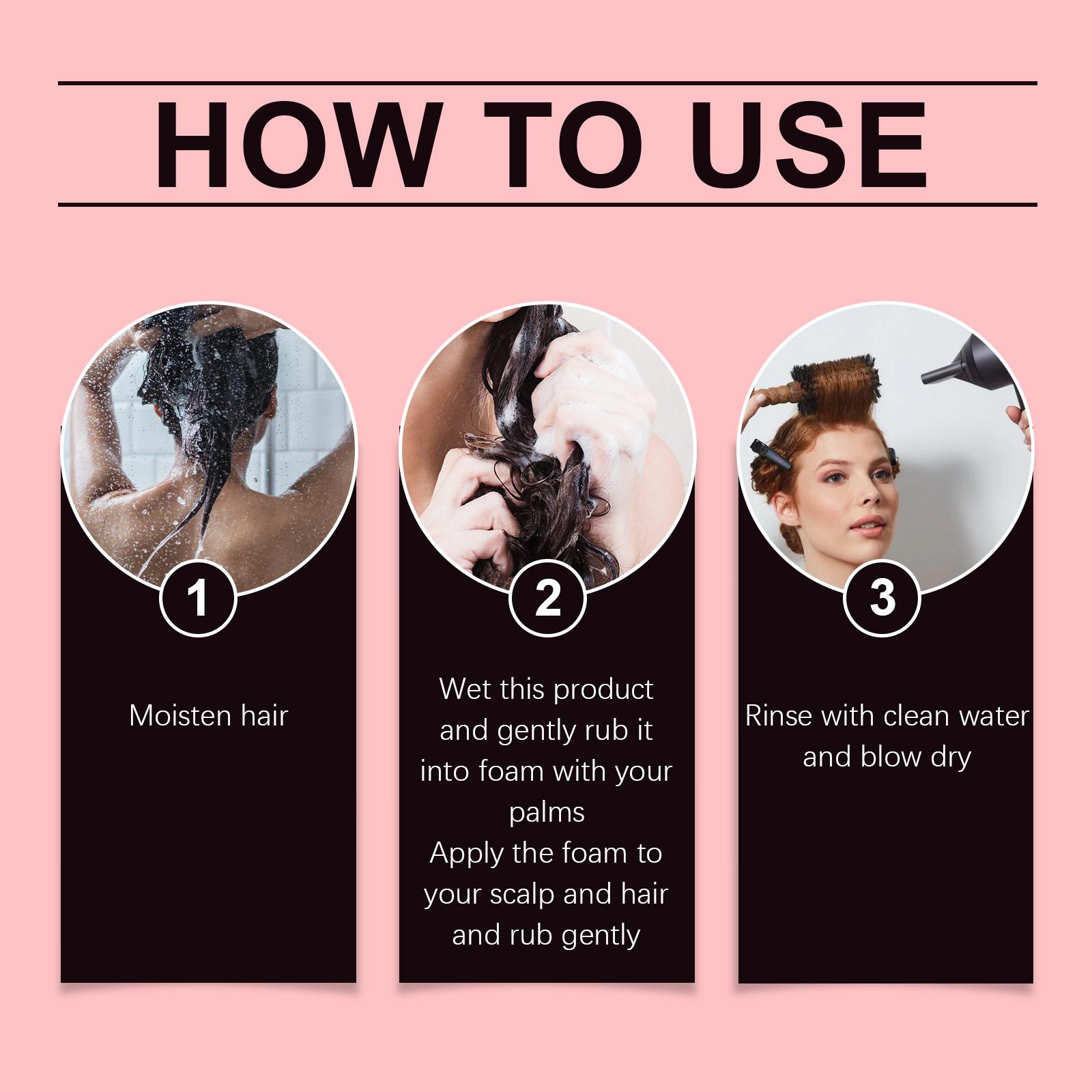 HOW TO USE

1

Moisten hair

2

Wet this product and gently rub it into foam with your palms
Apply the foam to your scalp and hair and rub gently

3

Rinse with clean water and blow dry