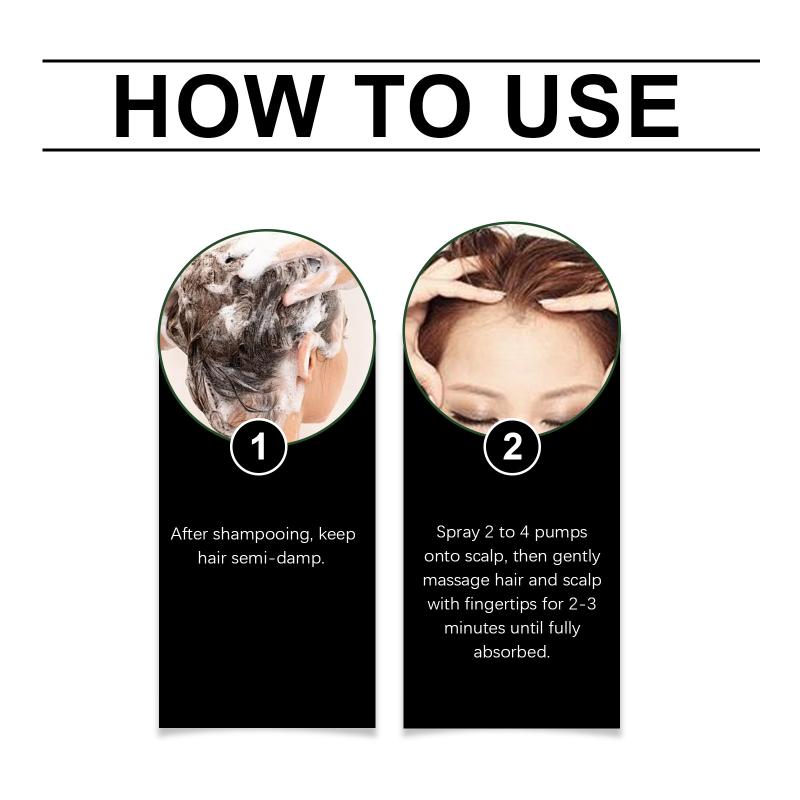 HOW TO USE

1

After shampooing, keep hair semi-damp.

2

Spray 2 to 4 pumps onto scalp, then gently massage hair and scalp with fingertips for 2-3 minutes until fully absorbed.