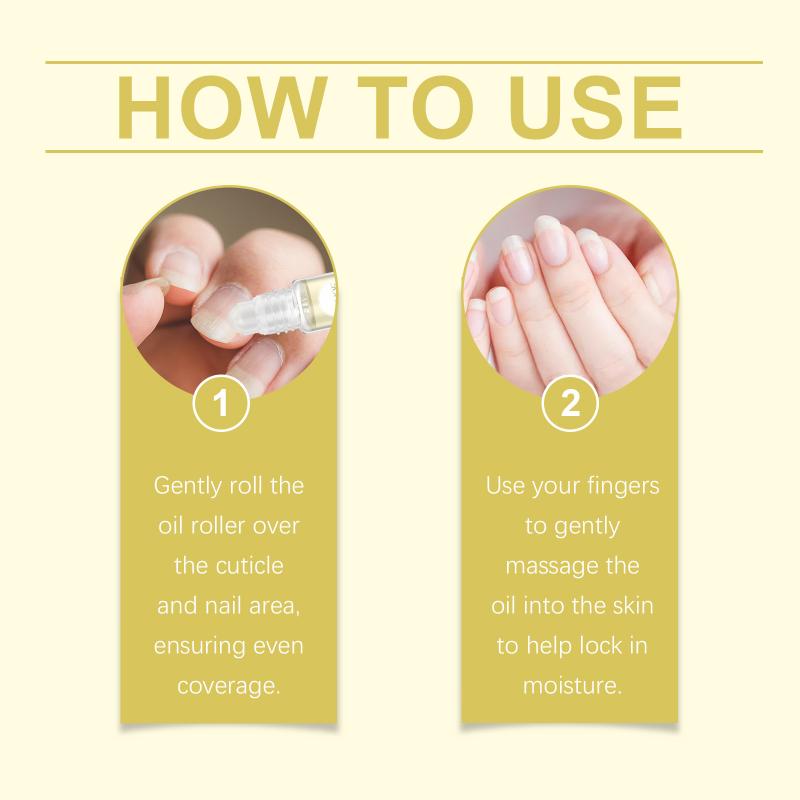 HOW TO USE

1

Gently roll the oil roller over the cuticle and nail area, ensuring even coverage.

2

Use your fingers to gently massage the oil into the skin to help lock in moisture.