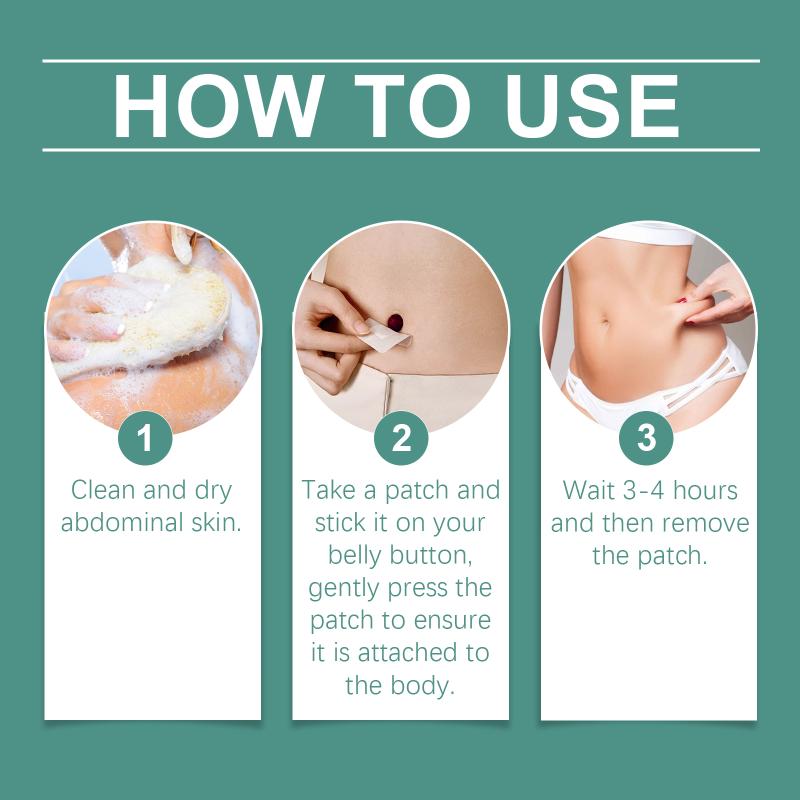 HOW TO USE

1
Clean and dry abdominal skin.

2
Take a patch and stick it on your belly button, gently press the patch to ensure it is attached to the body.

3
Wait 3-4 hours and then remove the patch.