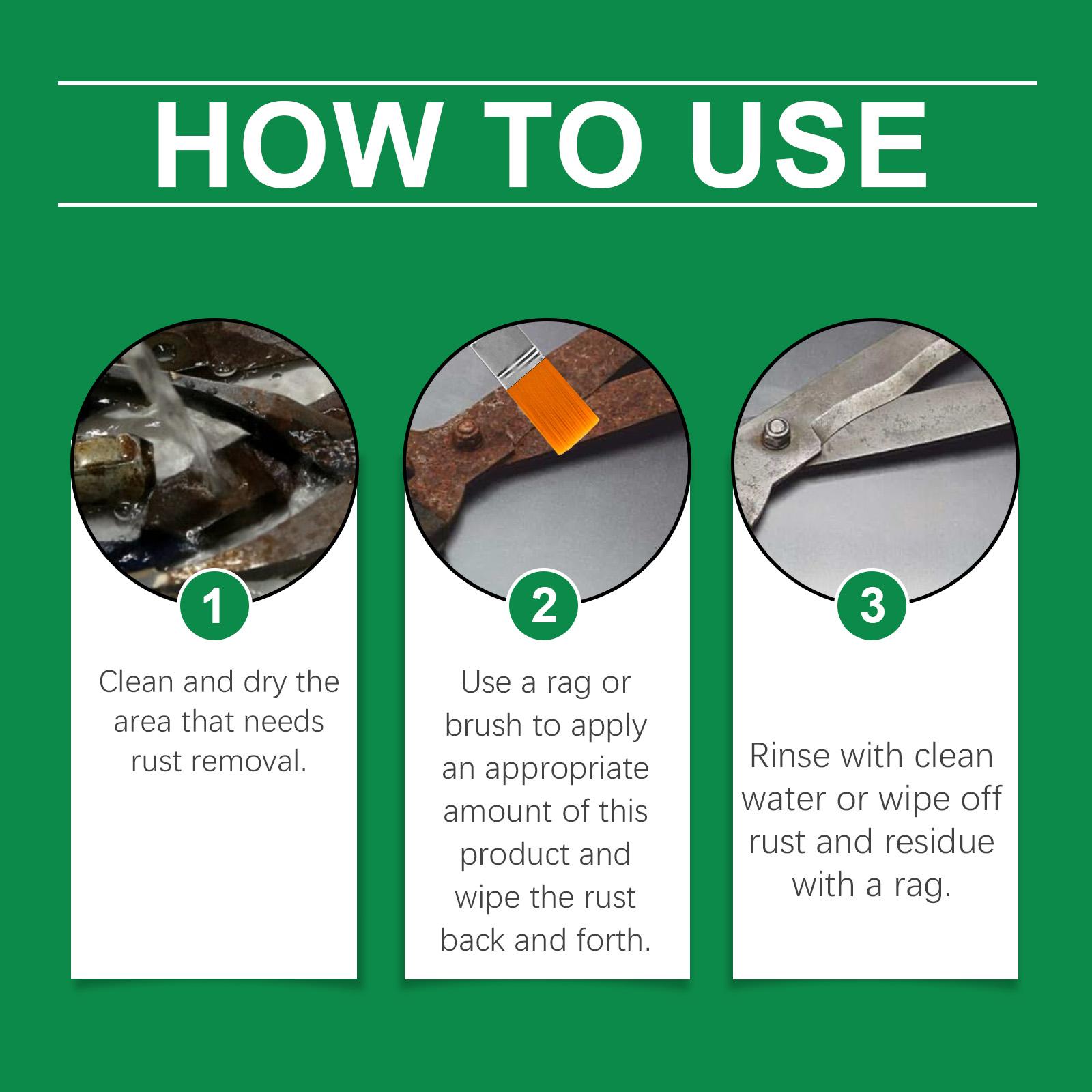 HOW TO USE

1

Clean and dry the area that needs rust removal.

2

Use a rag or brush to apply an appropriate amount of this product and wipe the rust back and forth.

3

Rinse with clean water or wipe off rust and residue with a rag.