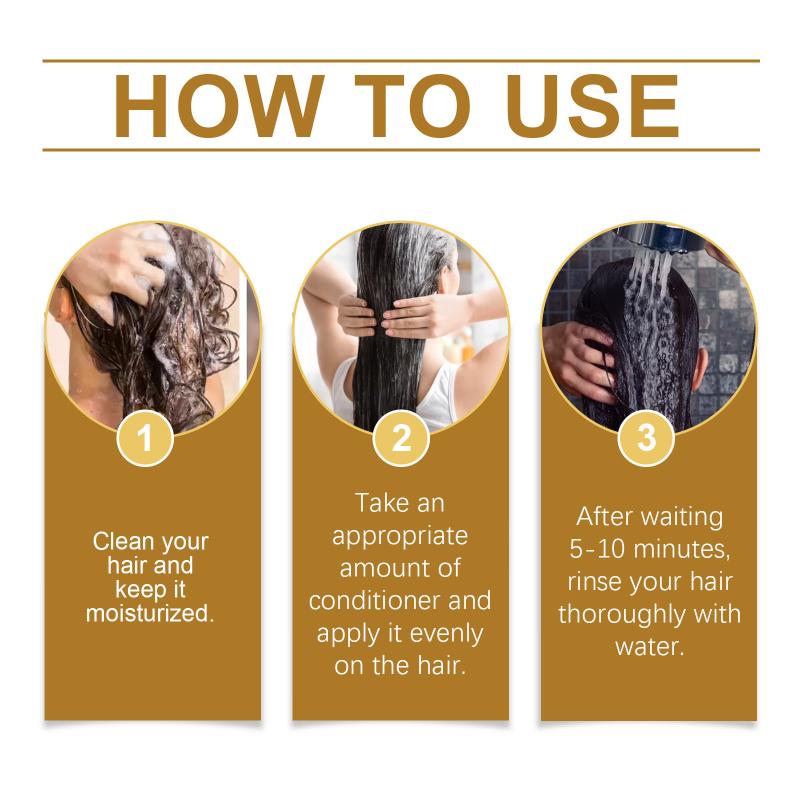 HOW TO USE

1

Clean your hair and keep it moisturized.

2

Take an appropriate amount of conditioner and apply it evenly on the hair.

3

After waiting 5-10 minutes, rinse your hair thoroughly with water.