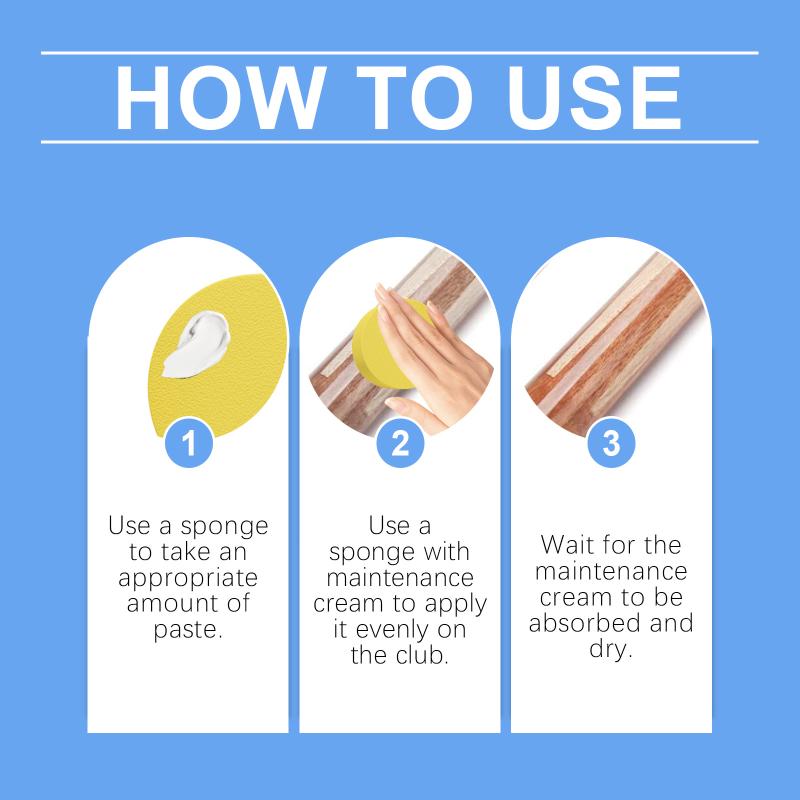 HOW TO USE

1

Use a sponge to take an appropriate amount of paste.

2

Use a sponge with maintenance cream to apply it evenly on the club.

3

Wait for the maintenance cream to be absorbed and dry.