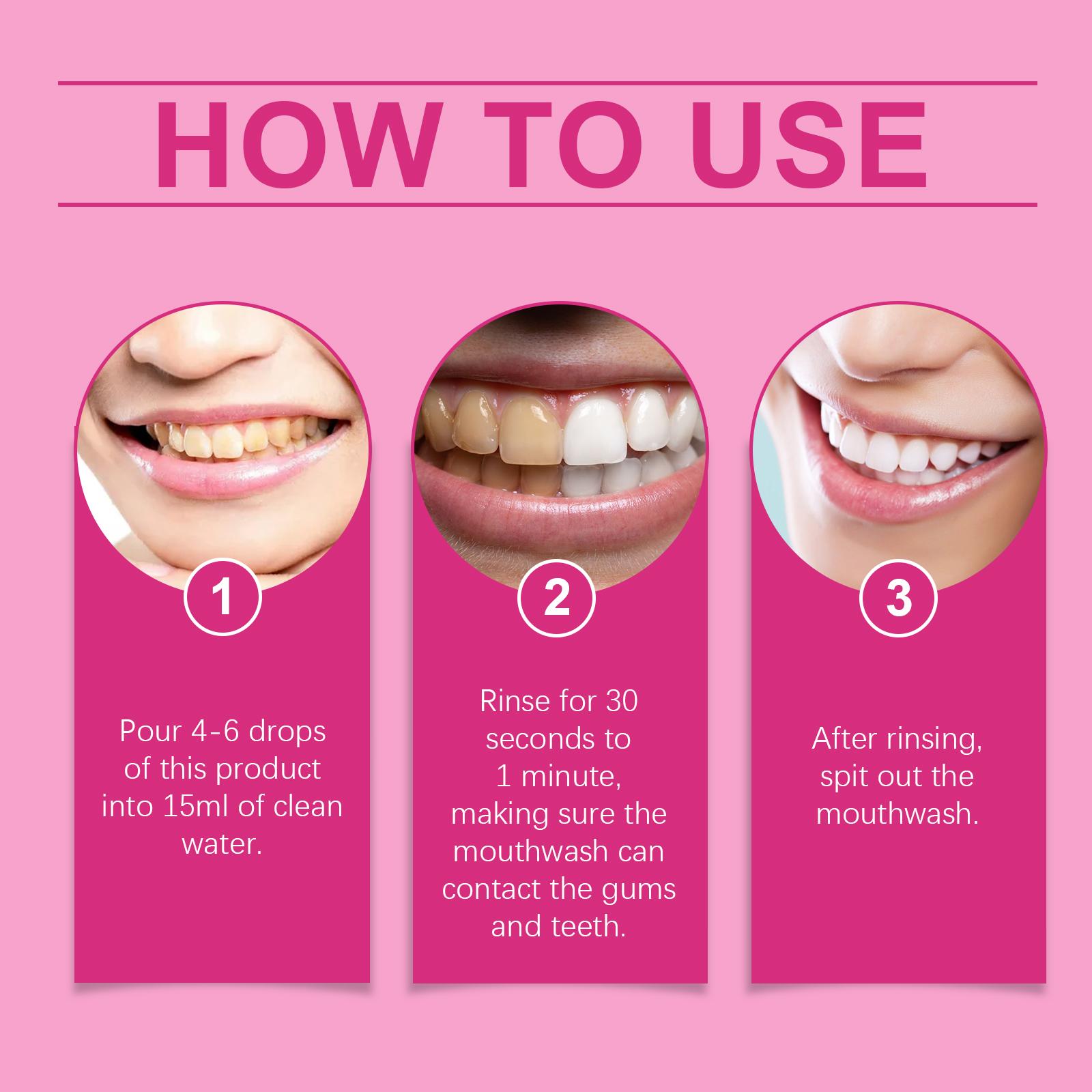 HOW TO USE

1

Pour 4-6 drops of this product into 15ml of clean water.

2

Rinse for 30 seconds to 1 minute, making sure the mouthwash can contact the gums and teeth.

3

After rinsing, spit out the mouthwash.