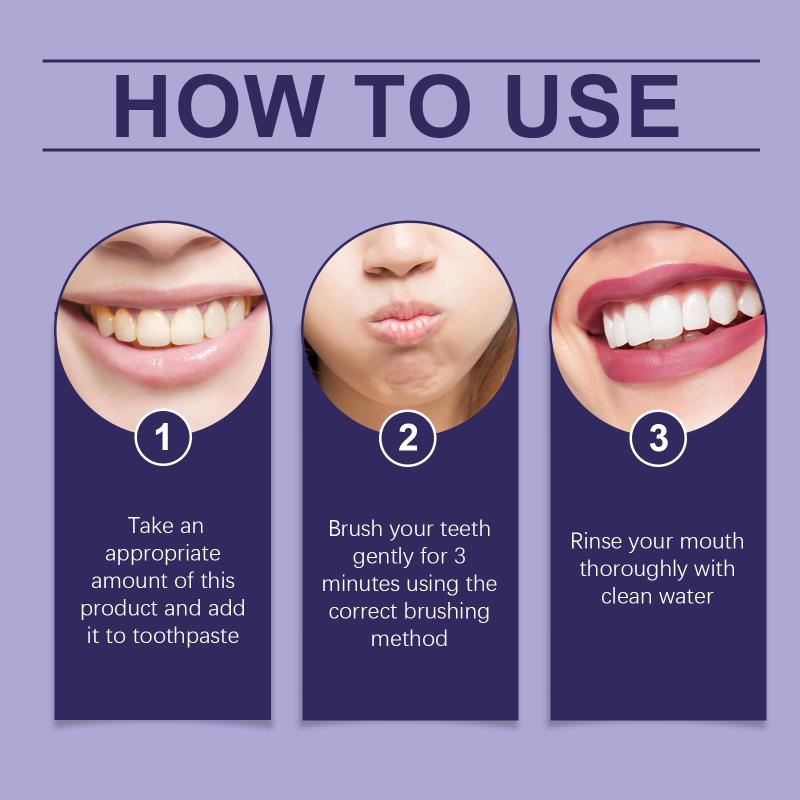 HOW TO USE

1

Take an appropriate amount of this product and add it to toothpaste

2

Brush your teeth gently for 3 minutes using the correct brushing method

3

Rinse your mouth thoroughly with clean water