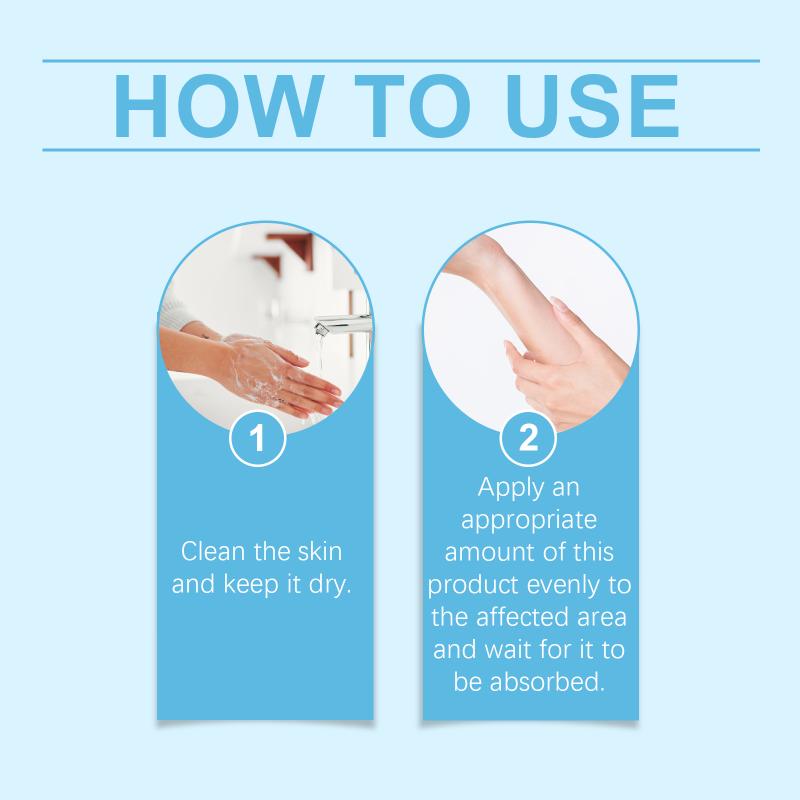 HOW TO USE

1

Clean the skin and keep it dry.

2

Apply an appropriate amount of this product evenly to the affected area and wait for it to be absorbed.