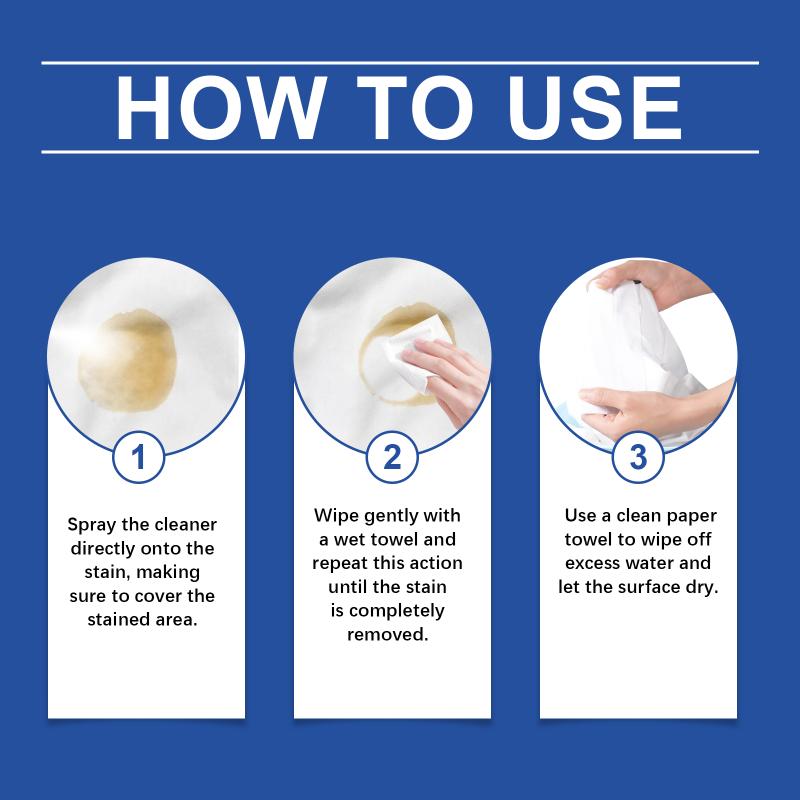 HOW TO USE

1

Spray the cleaner directly onto the stain, making sure to cover the stained area.

2

Wipe gently with a wet towel and repeat this action until the stain is completely removed.

3

Use a clean paper towel to wipe off excess water and let the surface dry.