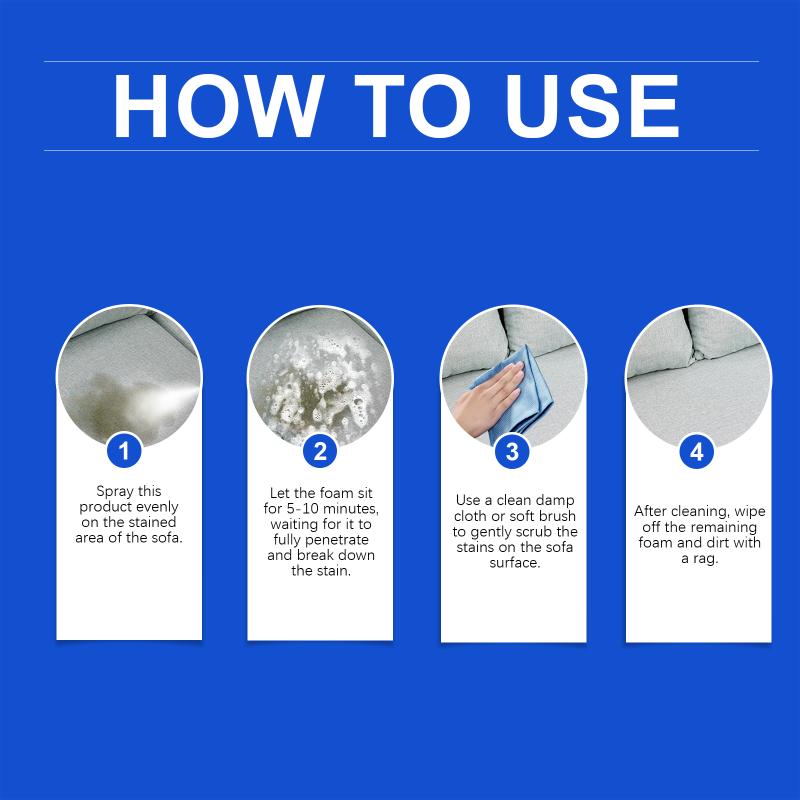 HOW TO USE

1

Spray this product evenly on the stained area of the sofa.

2

Let the foam sit for 5-10 minutes, waiting for it to fully penetrate and break down the stain.

3

Use a clean damp cloth or soft brush to gently scrub the stains on the sofa surface.

4

After cleaning, wipe off the remaining foam and dirt with a rag.