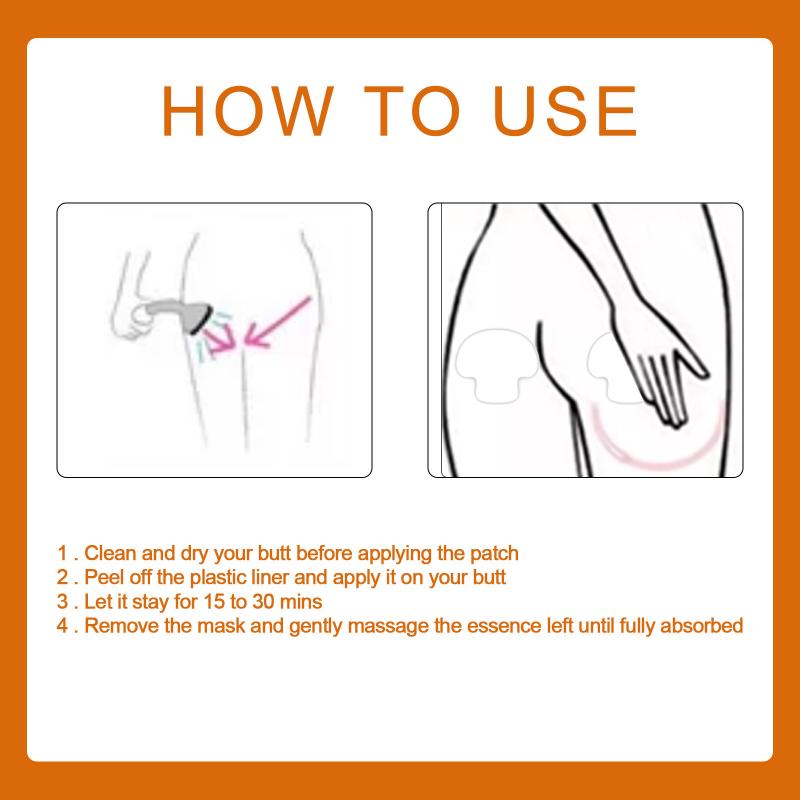 HOW TO USE

1 . Clean and dry your butt before applying the patch
2 . Peel off the plastic liner and apply it on your butt
3 . Let it stay for 15 to 30 mins
4 . Remove the mask and gently massage the essence left until fully absorbed