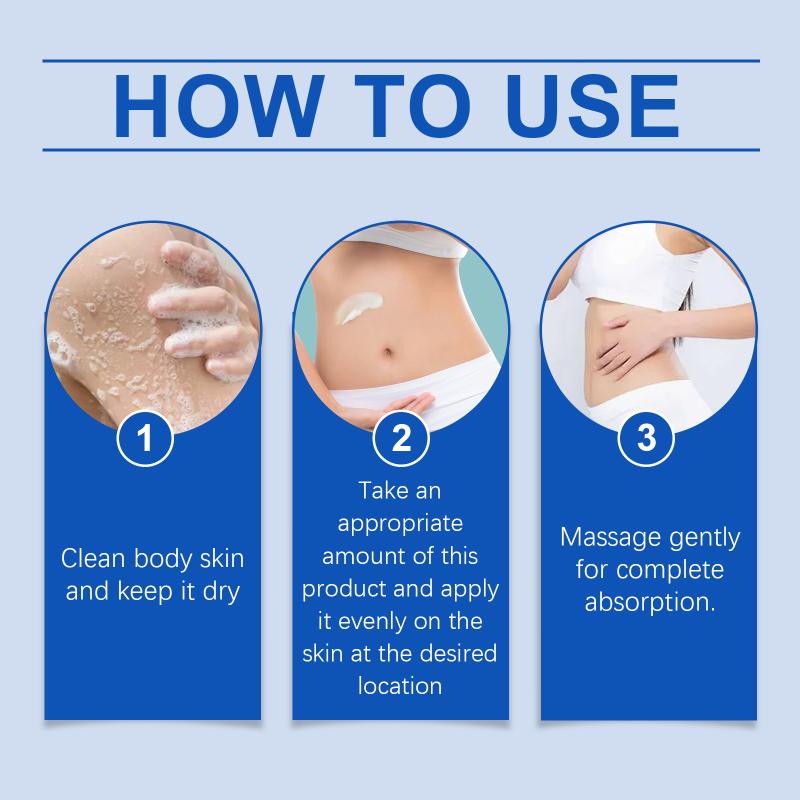 HOW TO USE

1

Clean body skin and keep it dry

2

Take an appropriate amount of this product and apply it evenly on the skin at the desired location

3

Massage gently for complete absorption.