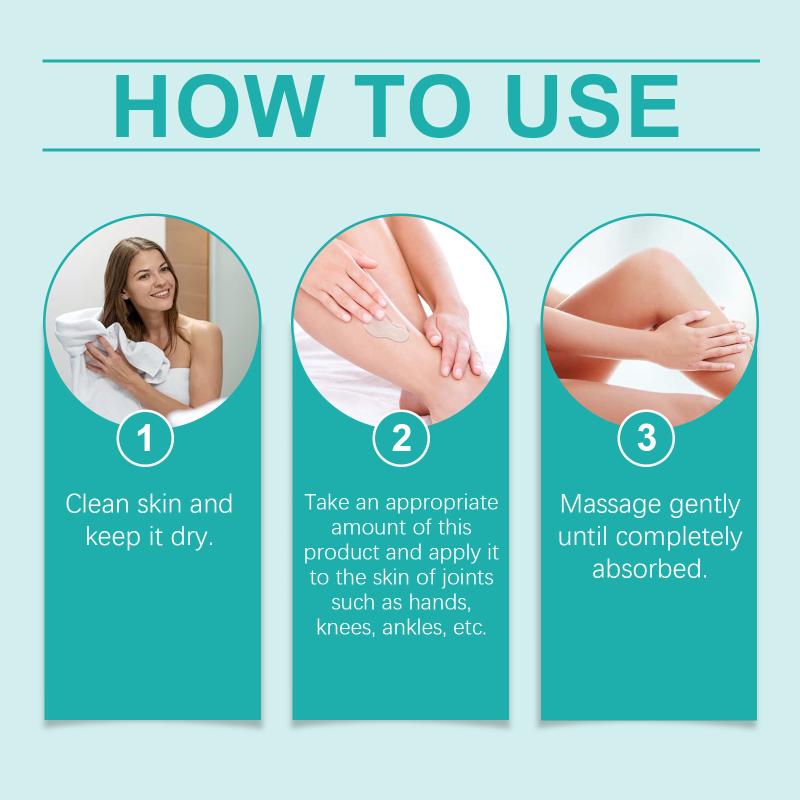 HOW TO USE

1

Clean skin and keep it dry.

2

Take an appropriate amount of this product and apply it to the skin of joints such as hands, knees, ankles, etc.

3

Massage gently until completely absorbed.