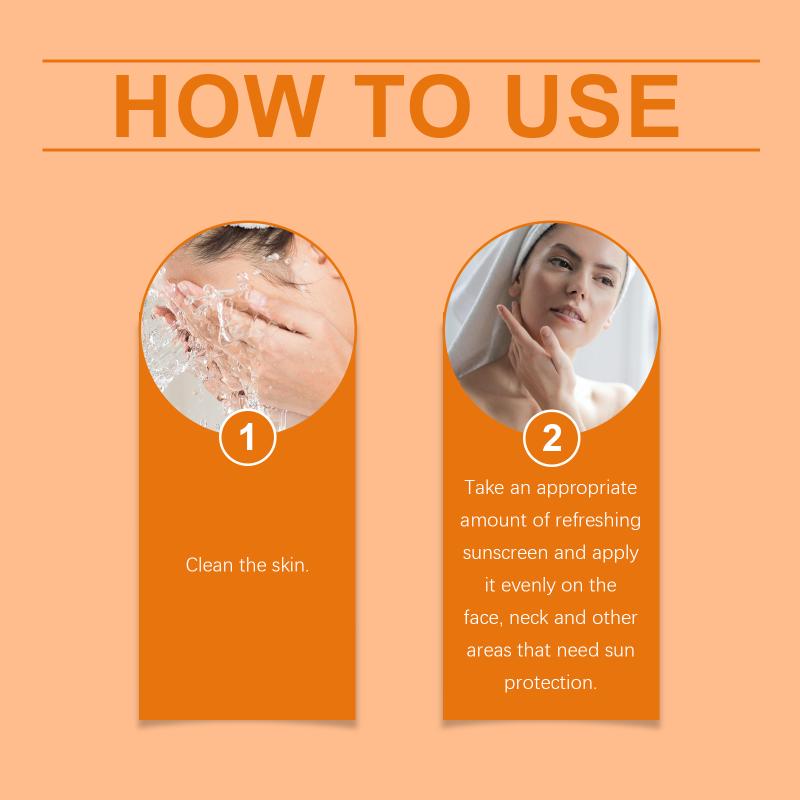 HOW TO USE

1

Clean the skin.

2

Take an appropriate amount of refreshing sunscreen and apply it evenly on the face, neck and other areas that need sun protection.