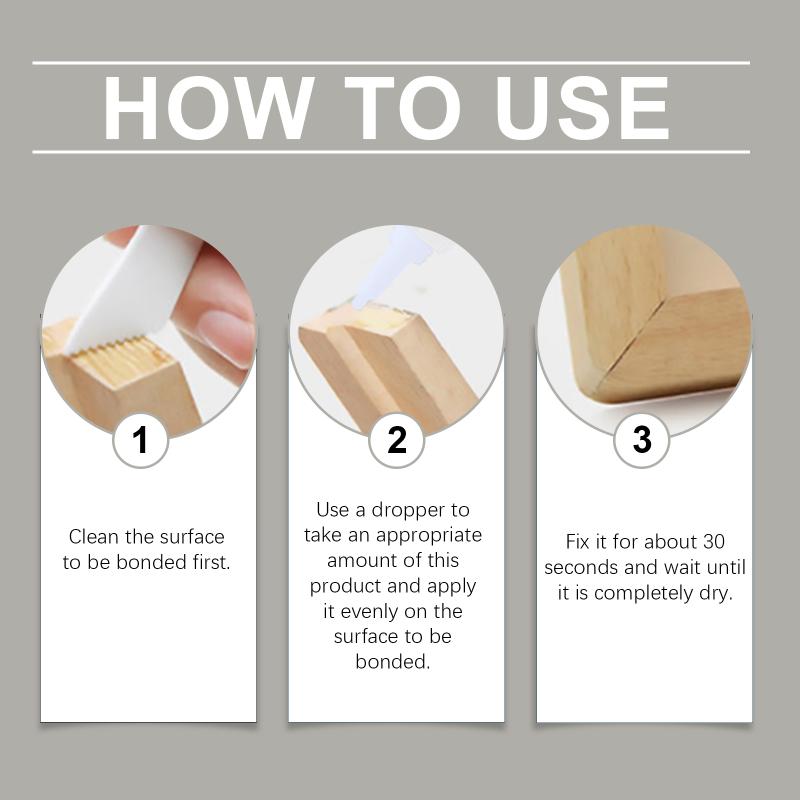 HOW TO USE

1

Clean the surface to be bonded first.

2

Use a dropper to take an appropriate amount of this product and apply it evenly on the surface to be bonded.

3

Fix it for about 30 seconds and wait until it is completely dry.