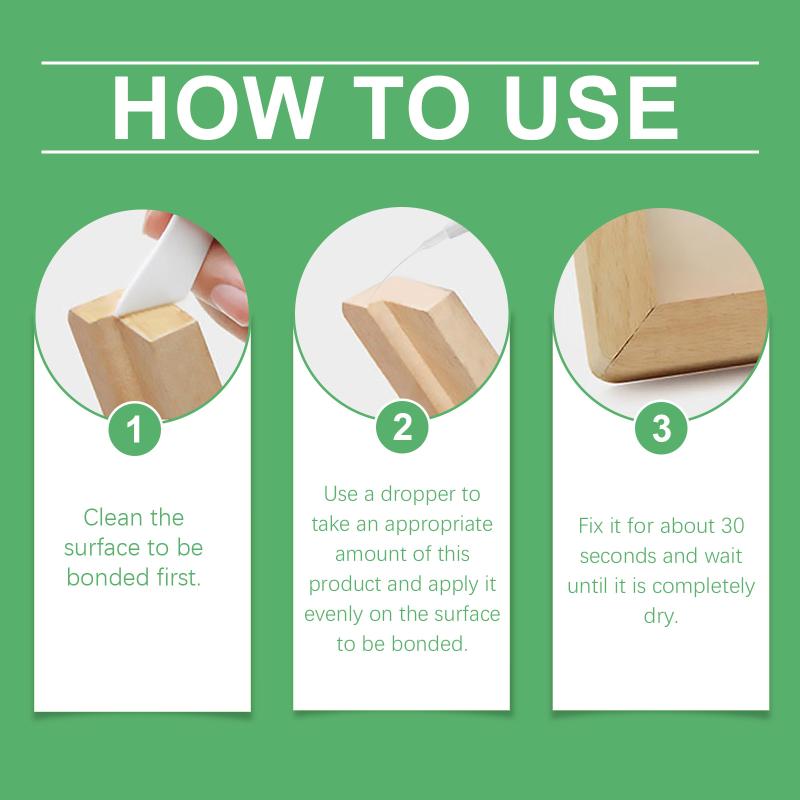 HOW TO USE

1

Clean the surface to be bonded first.

2

Use a dropper to take an appropriate amount of this product and apply it evenly on the surface to be bonded.

3

Fix it for about 30 seconds and wait until it is completely dry.