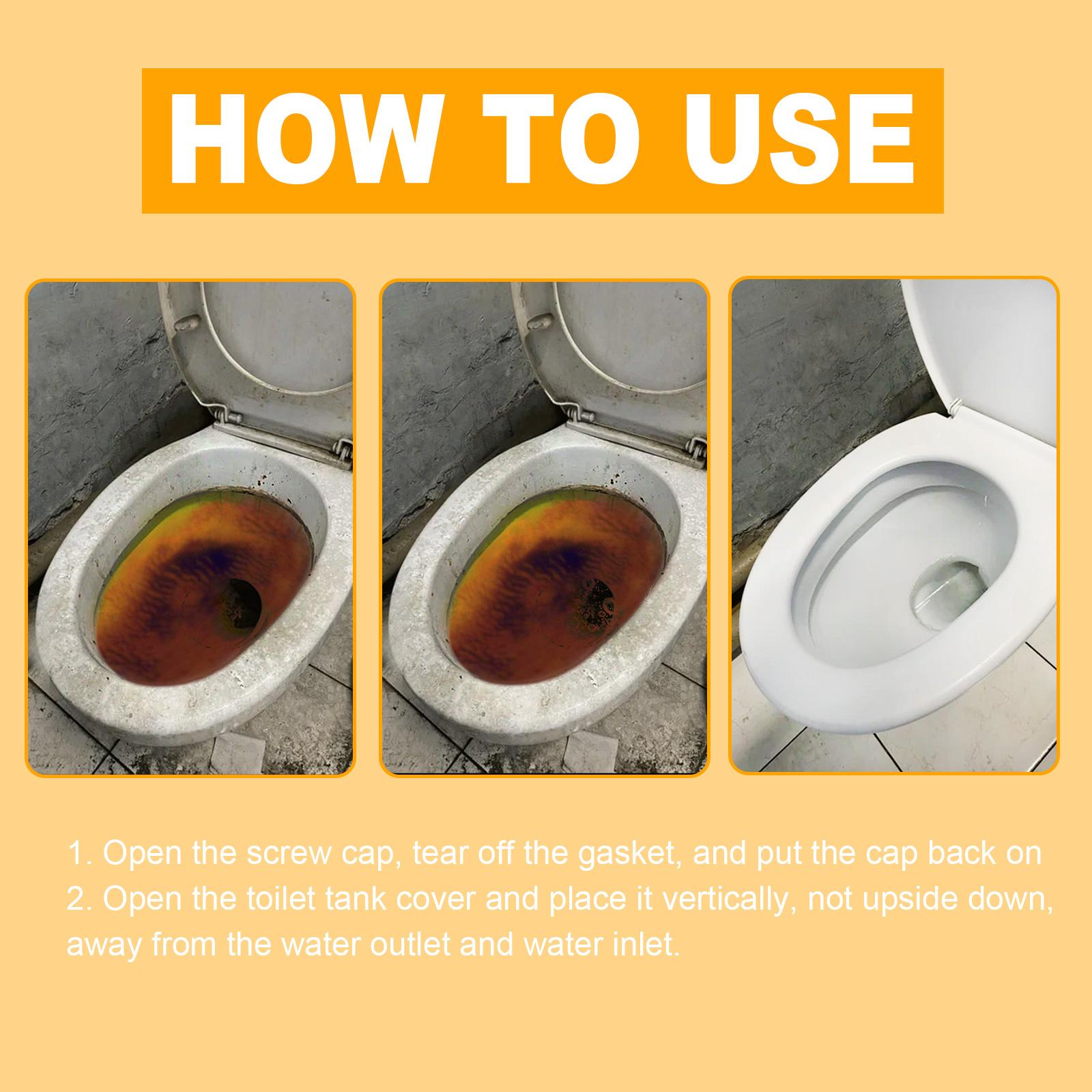 HOW TO USE

1. Open the screw cap, tear off the gasket, and put the cap back on
2. Open the toilet tank cover and place it vertically, not upside down, away from the water outlet and water inlet.