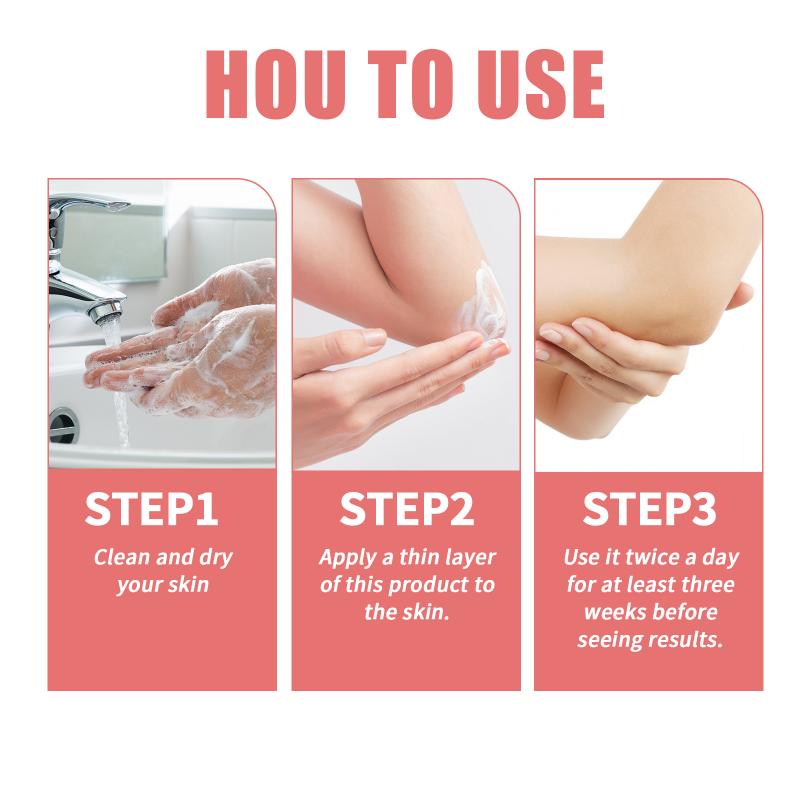 HOU TO USE

STEP1
Clean and dry your skin

STEP2
Apply a thin layer of this product to the skin.

STEP3
Use it twice a day for at least three weeks before seeing results.