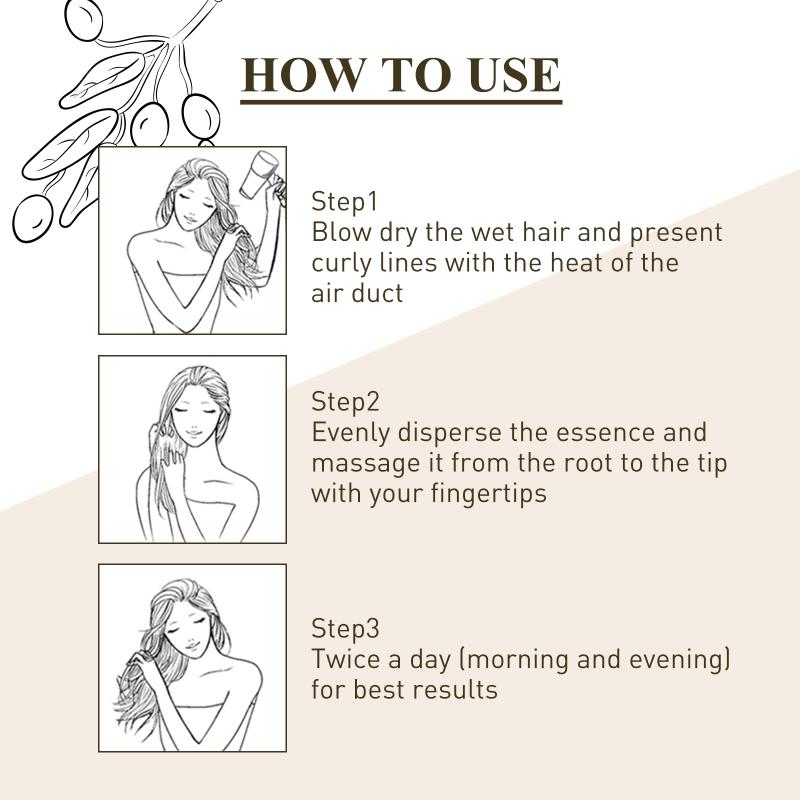 HOW TO USE

Step1
Blow dry the wet hair and present curly lines with the heat of the air duct

Step2
Evenly disperse the essence and massage it from the root to the tip with your fingertips

Step3
Twice a day (morning and evening) for best results