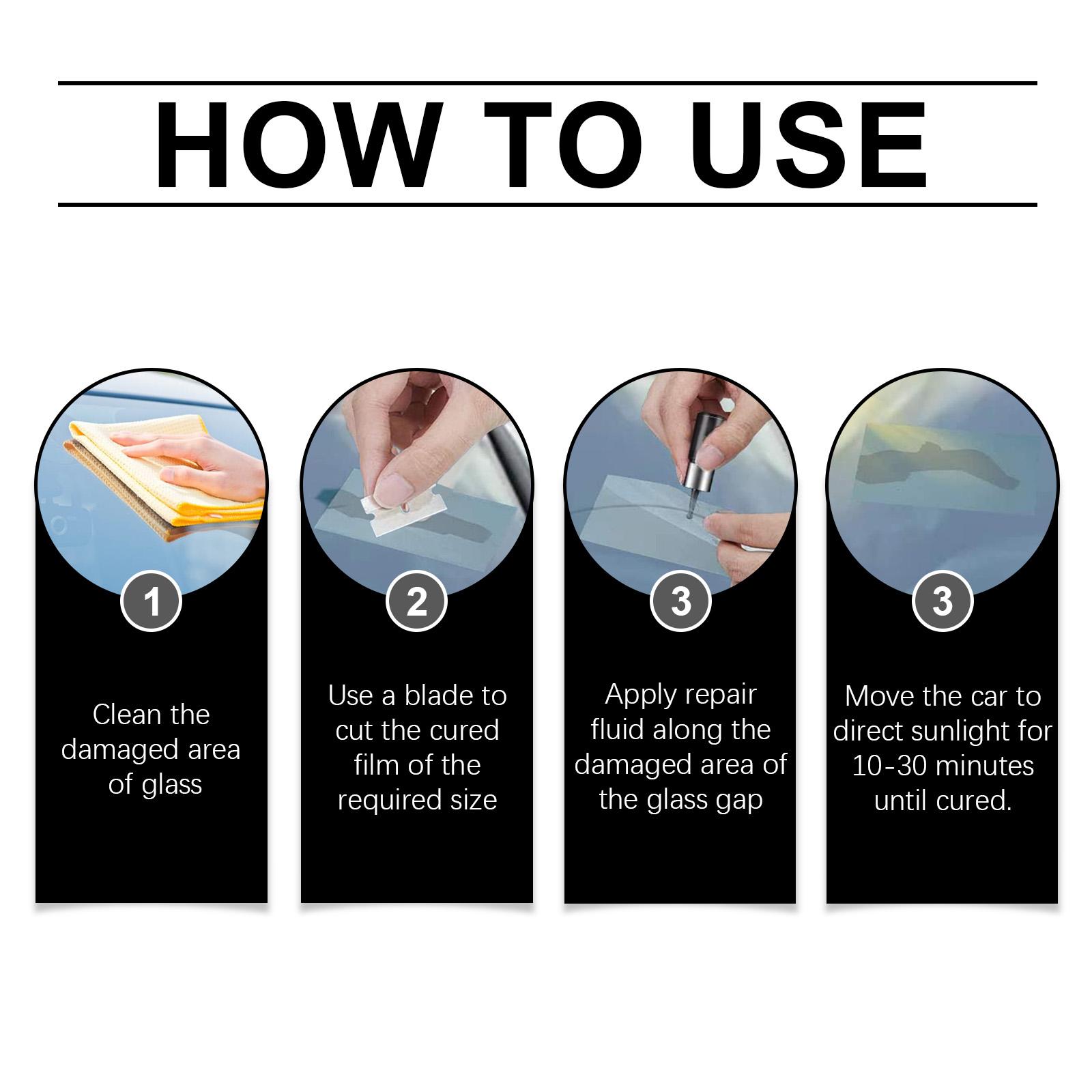 HOW TO USE

1

Clean the damaged area of glass

2

Use a blade to cut the cured film of the required size

3

Apply repair fluid along the damaged area of the glass gap

3

Move the car to direct sunlight for 10-30 minutes until cured.