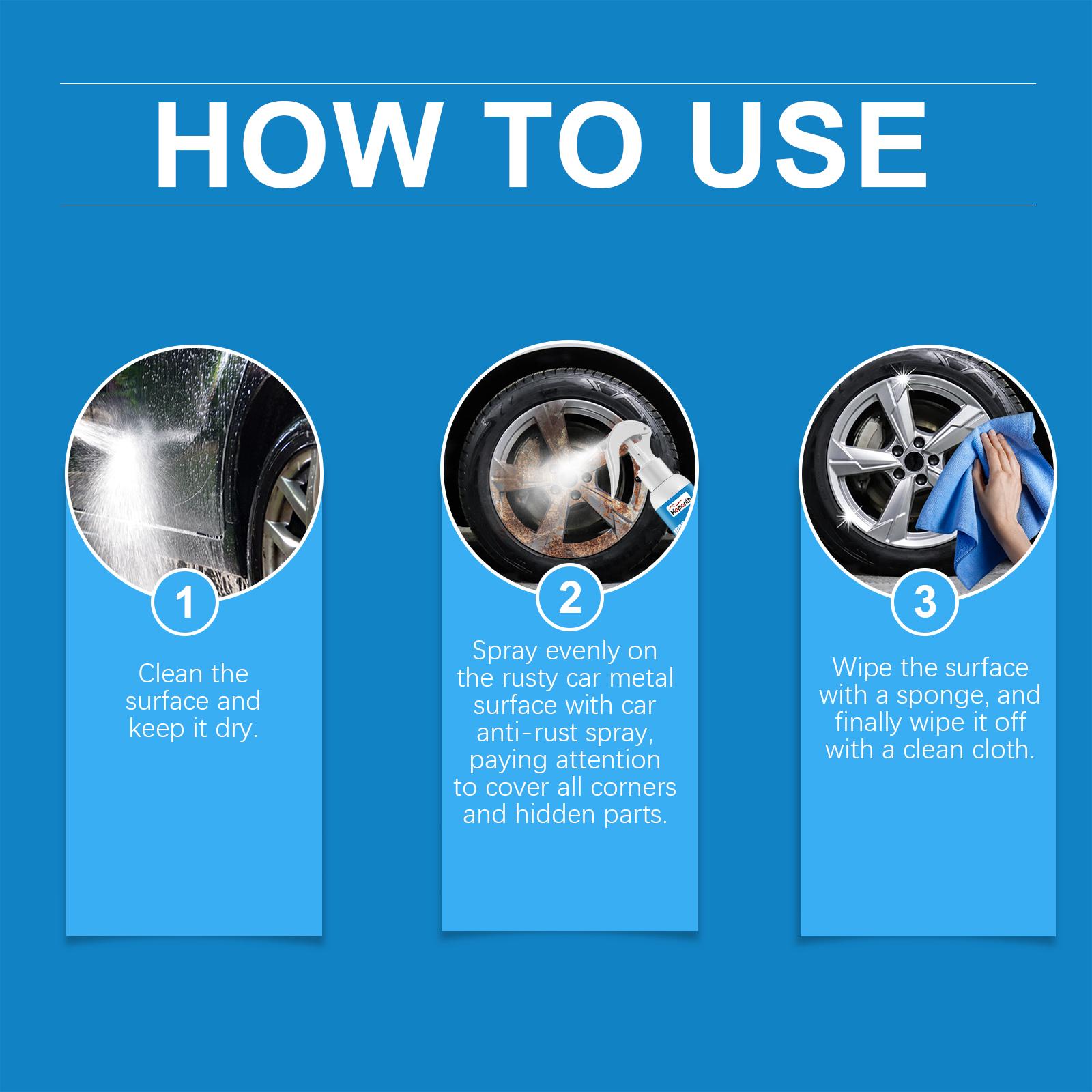 HOW TO USE

1

Clean the surface and keep it dry.

Homonth

2

Spray evenly on the rusty car metal surface with car anti-rust spray, paying attention to cover all corners and hidden parts.

3

Wipe the surface with a sponge, and finally wipe it off with a clean cloth.