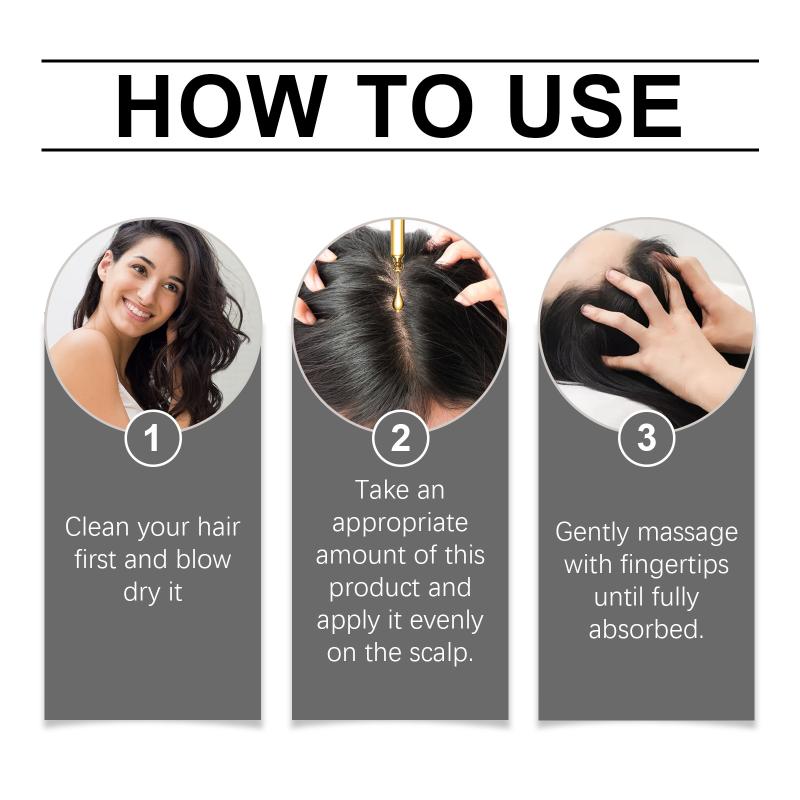 HOW TO USE

1

Clean your hair first and blow dry it

2

Take an appropriate amount of this product and apply it evenly on the scalp.

3

Gently massage with fingertips until fully absorbed.