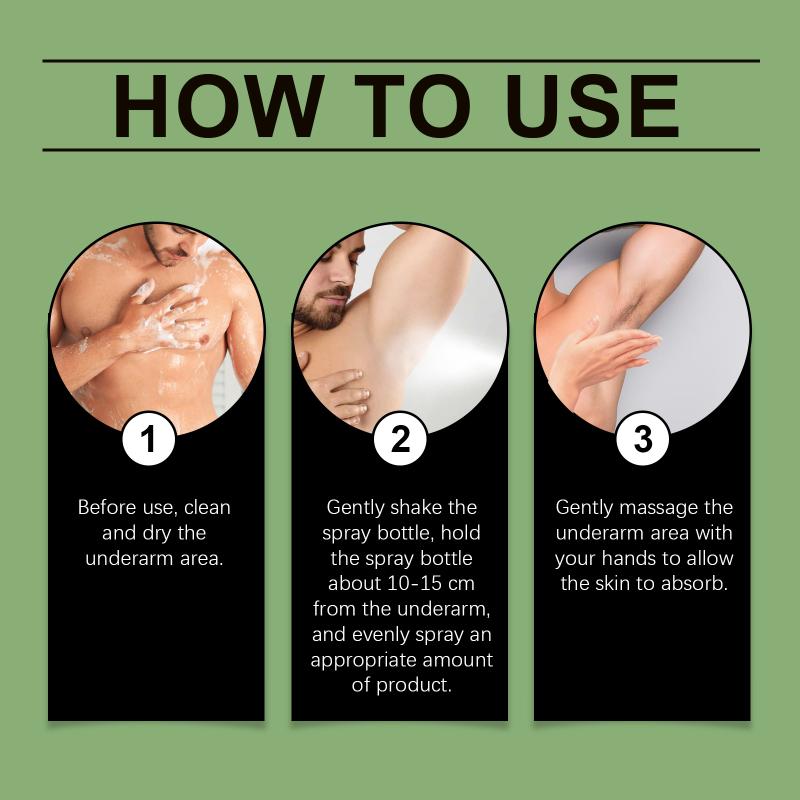 HOW TO USE

1

Before use, clean and dry the underarm area.

2

Gently shake the spray bottle, hold the spray bottle about 10-15 cm from the underarm, and evenly spray an appropriate amount of product.

3

Gently massage the underarm area with your hands to allow the skin to absorb.