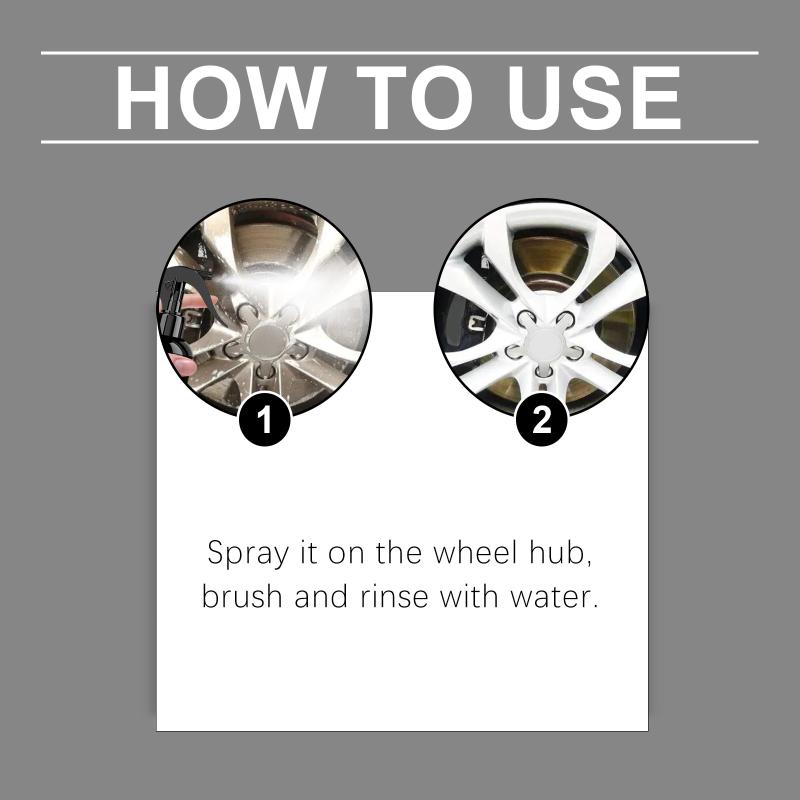 HOW TO USE

1

2

Spray it on the wheel hub, brush and rinse with water.