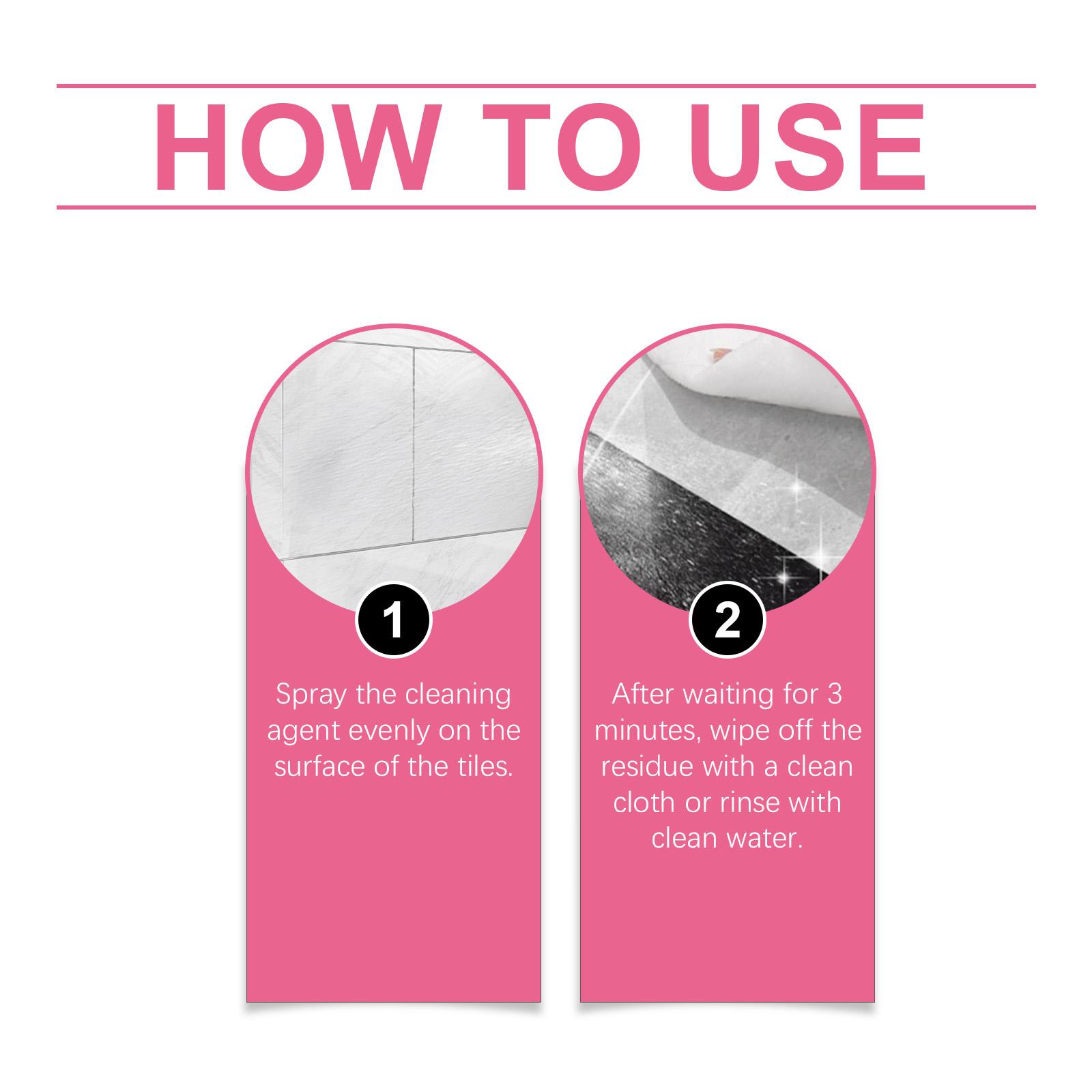 HOW TO USE

1

Spray the cleaning agent evenly on the surface of the tiles.

2

After waiting for 3 minutes, wipe off the residue with a clean cloth or rinse with clean water.