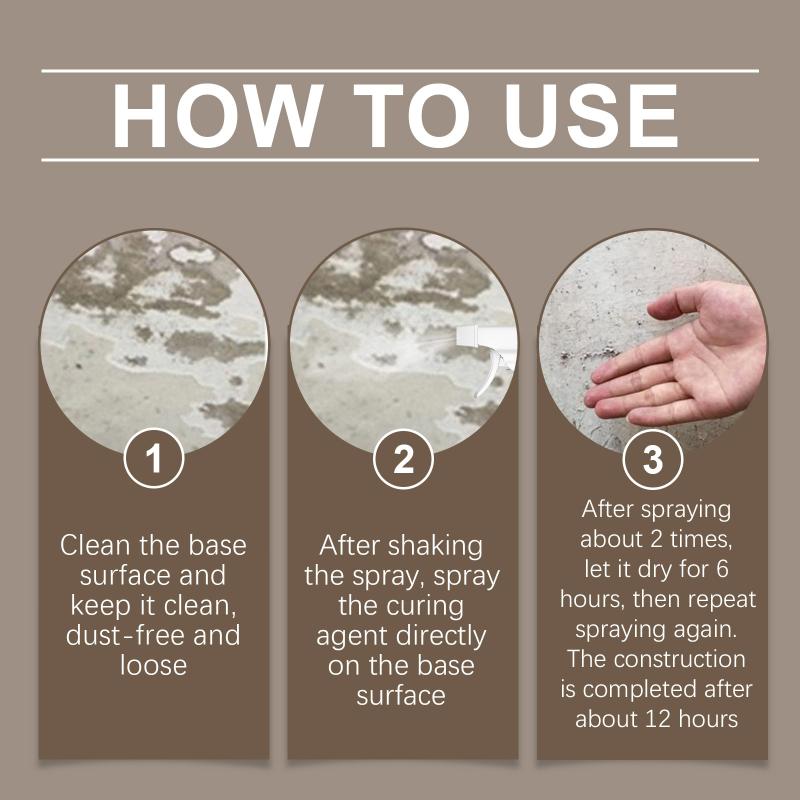 HOW TO USE

1

Clean the base surface and keep it clean, dust-free and loose

2

After shaking the spray, spray the curing agent directly on the base surface

3

After spraying about 2 times, let it dry for 6 hours, then repeat spraying again. The construction is completed after about 12 hours