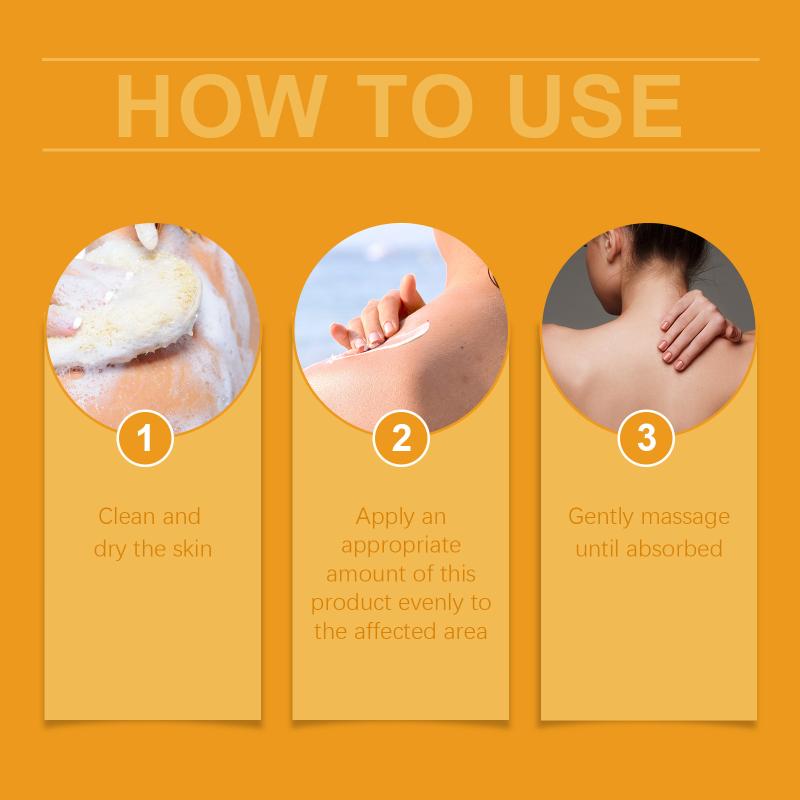 HOW TO USE

1

Clean and dry the skin

2

Apply an appropriate amount of this product evenly to the affected area

3

Gently massage until absorbed