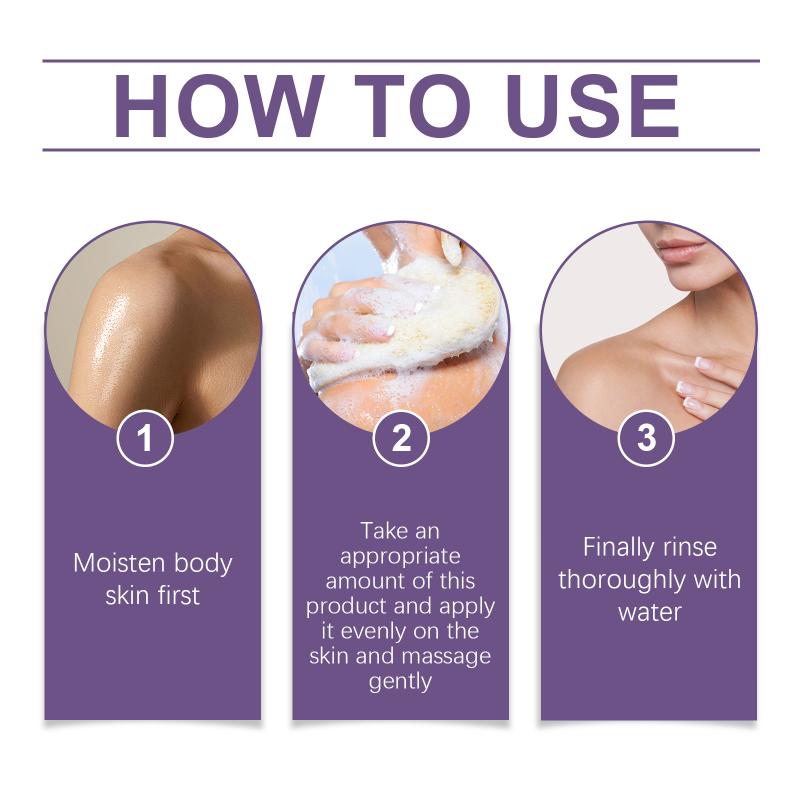 HOW TO USE

1

Moisten body skin first

2

Take an appropriate amount of this product and apply it evenly on the skin and massage gently

3

Finally rinse thoroughly with water