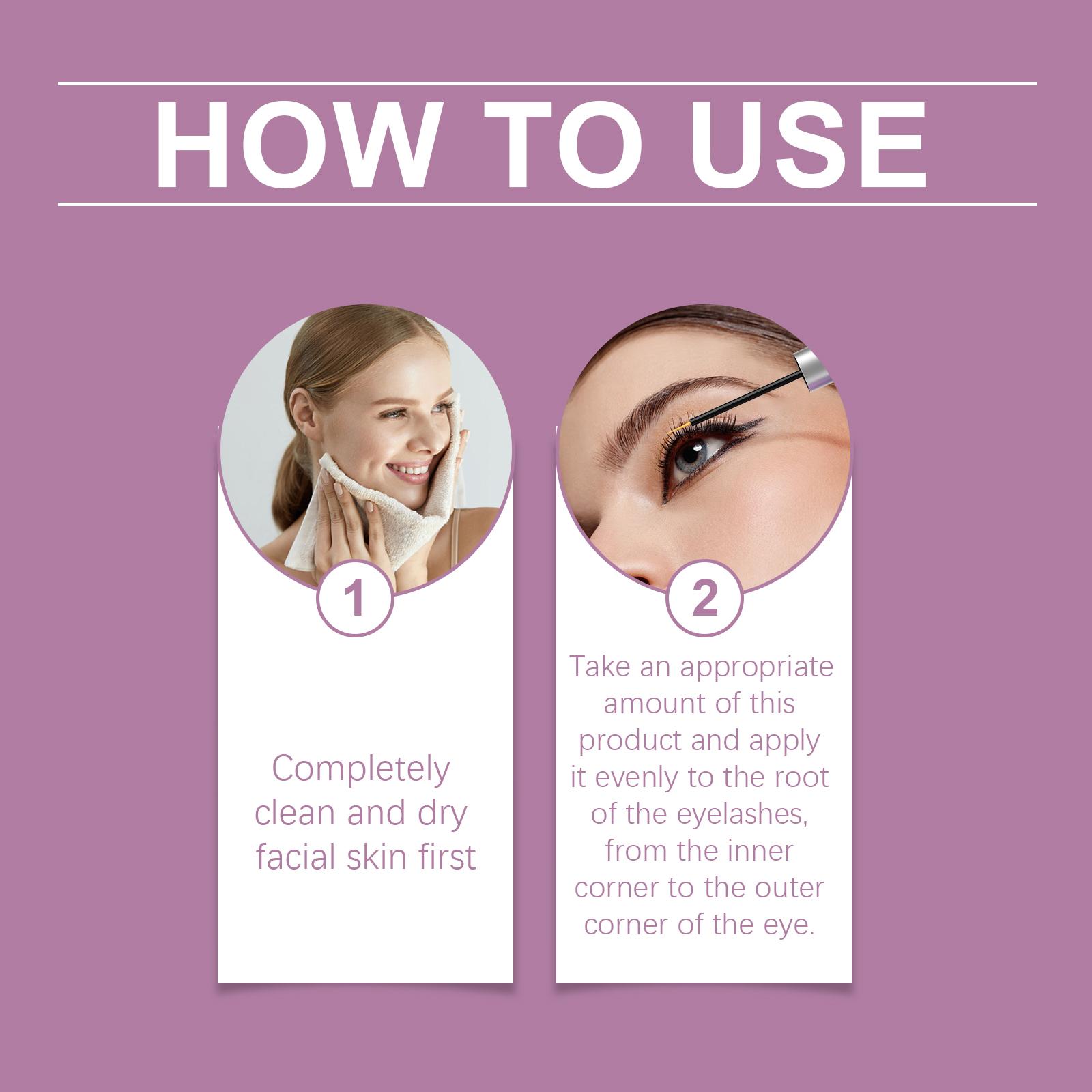 HOW TO USE

1

Completely clean and dry facial skin first

2

Take an appropriate amount of this product and apply it evenly to the root of the eyelashes, from the inner corner to the outer corner of the eye.