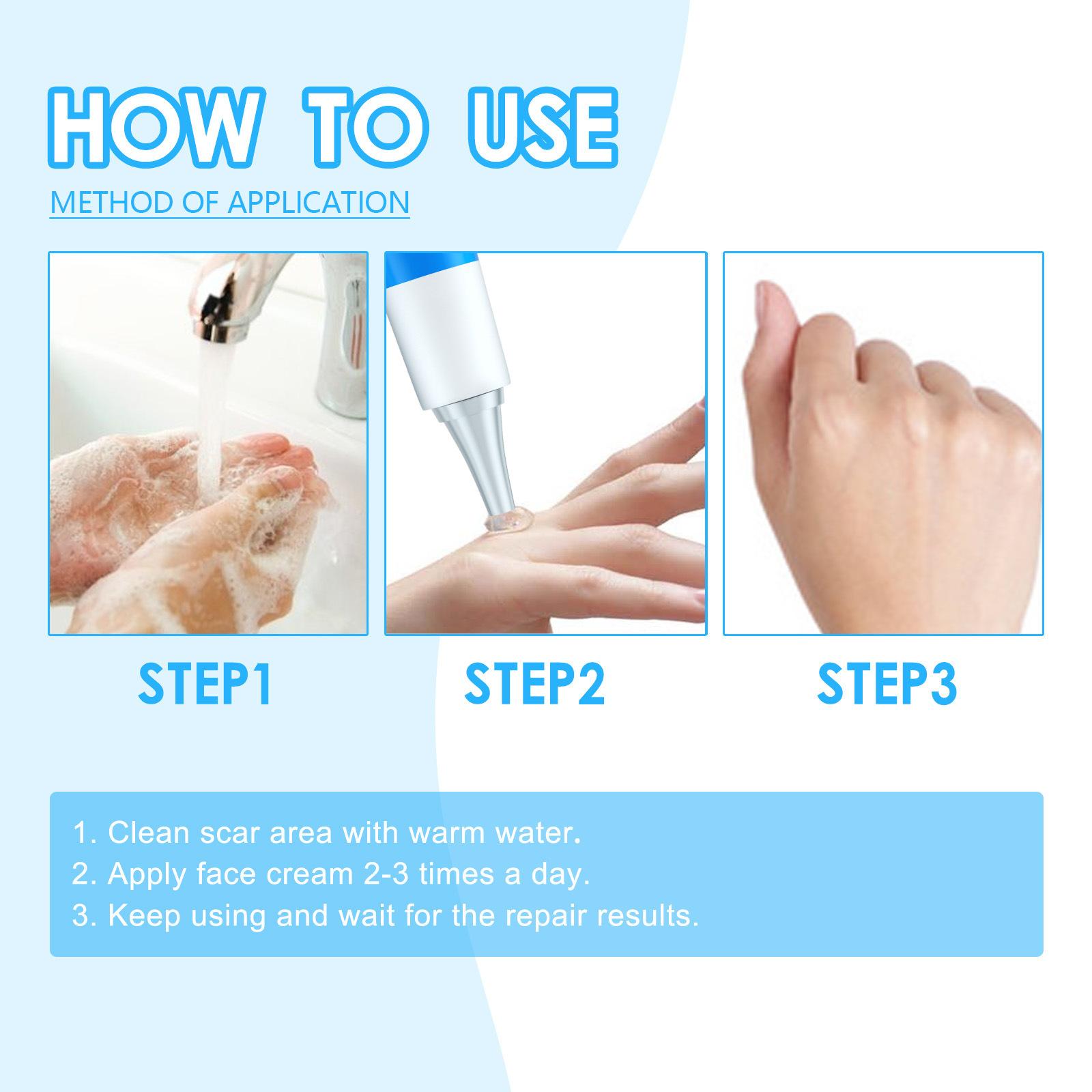 HOW TO USE

METHOD OF APPLICATION

STEP1

STEP2

STEP3

1. Clean scar area with warm water.
2. Apply face cream 2-3 times a day.
3. Keep using and wait for the repair results.