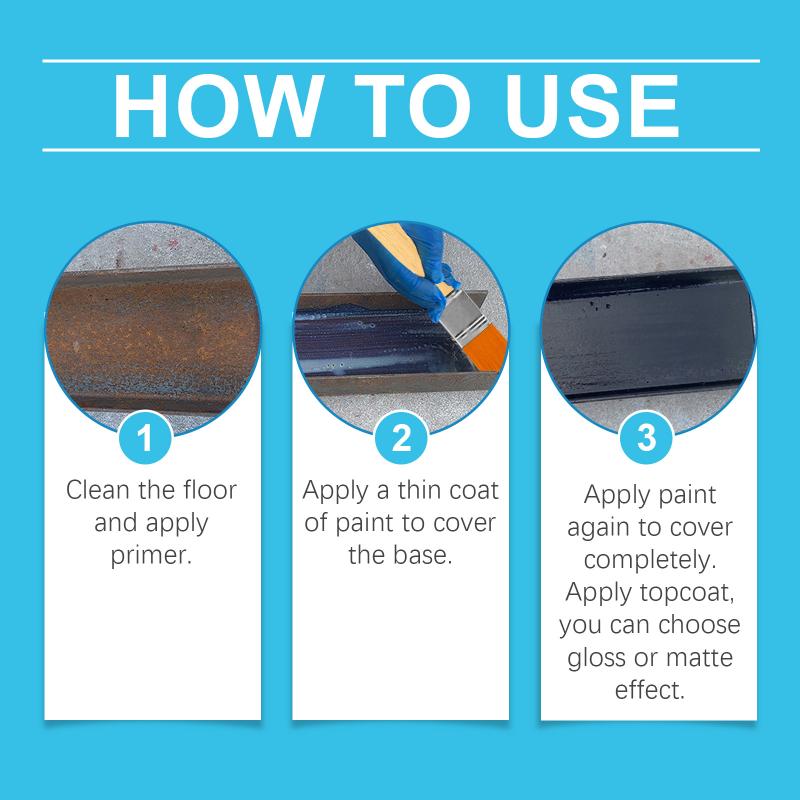 HOW TO USE

1

Clean the floor and apply primer.

2

Apply a thin coat of paint to cover the base.

3

Apply paint again to cover completely. Apply topcoat, you can choose gloss or matte effect.