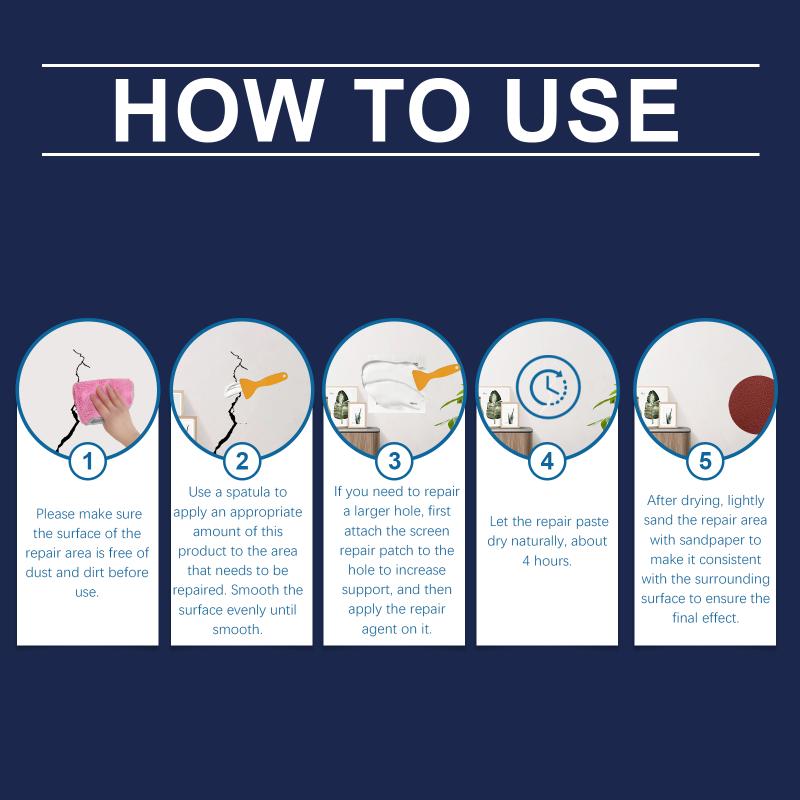 HOW TO USE

1

Please make sure the surface of the repair area is free of dust and dirt before use.

2

Use a spatula to apply an appropriate amount of this product to the area that needs to be repaired. Smooth the surface evenly until smooth.

3

If you need to repair a larger hole, first attach the screen repair patch to the hole to increase support, and then apply the repair agent on it.

4

Let the repair paste dry naturally, about 4 hours.

5

After drying, lightly sand the repair area with sandpaper to make it consistent with the surrounding surface to ensure the final effect.