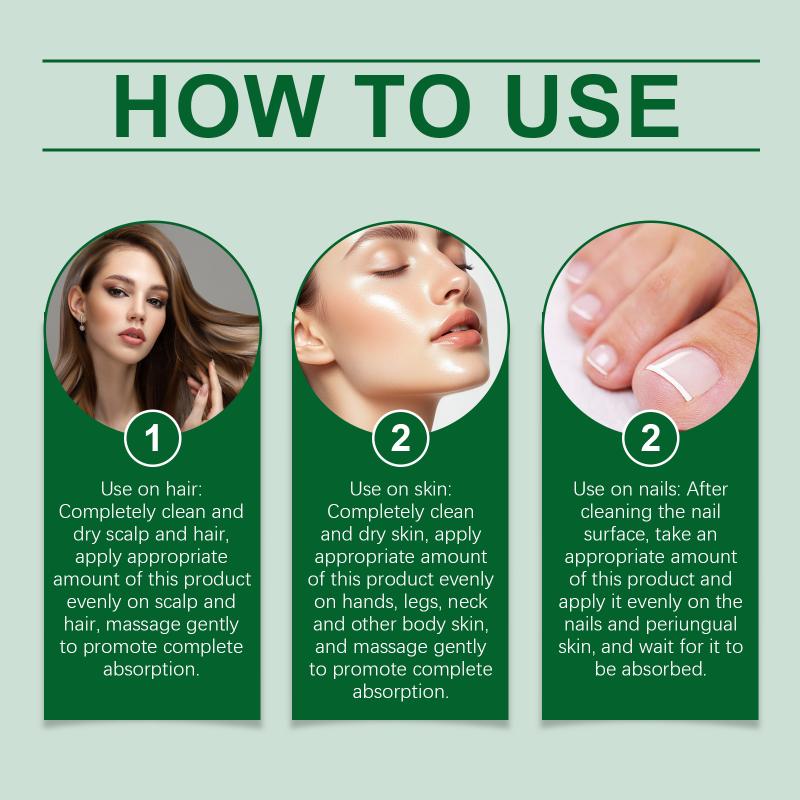 HOW TO USE

1

Use on hair: Completely clean and dry scalp and hair, apply appropriate amount of this product evenly on scalp and hair, massage gently to promote complete absorption.

2

Use on skin: Completely clean and dry skin, apply appropriate amount of this product evenly on hands, legs, neck and other body skin, and massage gently to promote complete absorption.

2

Use on nails: After cleaning the nail surface, take an appropriate amount of this product and apply it evenly on the nails and periungual skin, and wait for it to be absorbed.