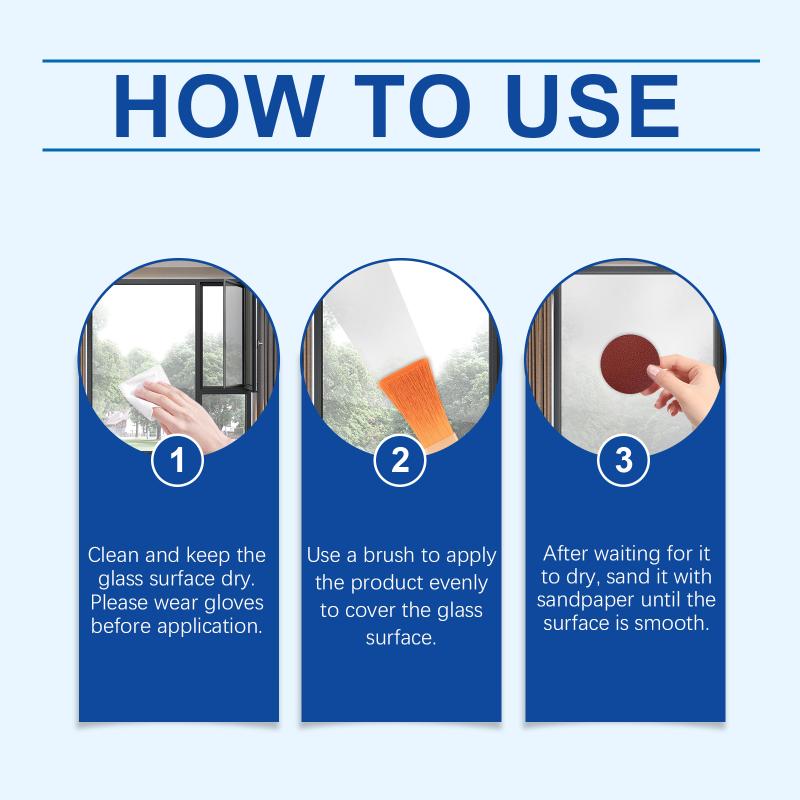 HOW TO USE

1

Clean and keep the glass surface dry. Please wear gloves before application.

2

Use a brush to apply the product evenly to cover the glass surface.

3

After waiting for it to dry, sand it with sandpaper until the surface is smooth.