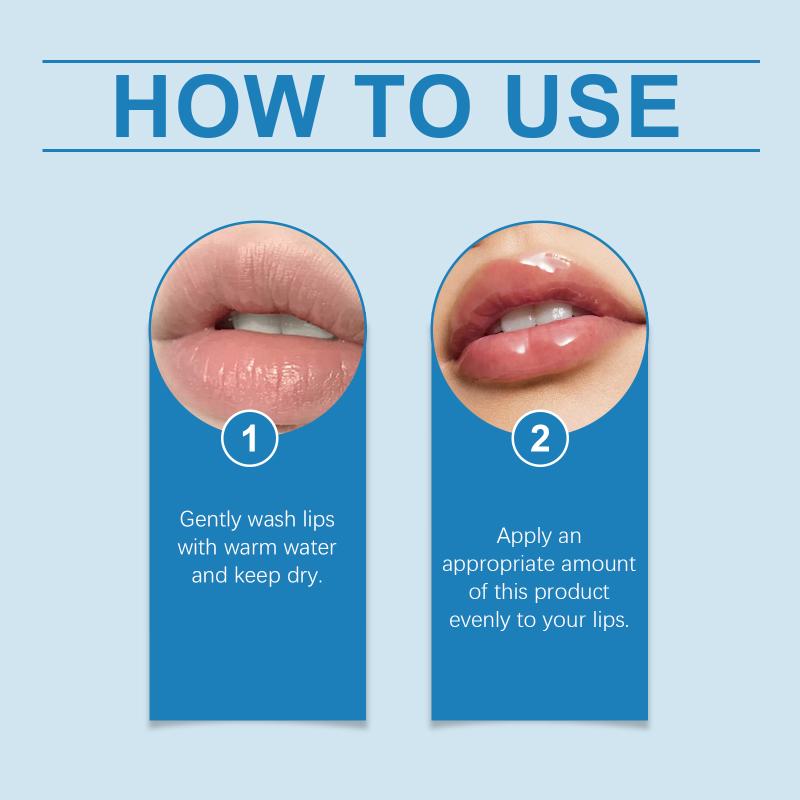 HOW TO USE

1

Gently wash lips with warm water and keep dry.

2

Apply an appropriate amount of this product evenly to your lips.