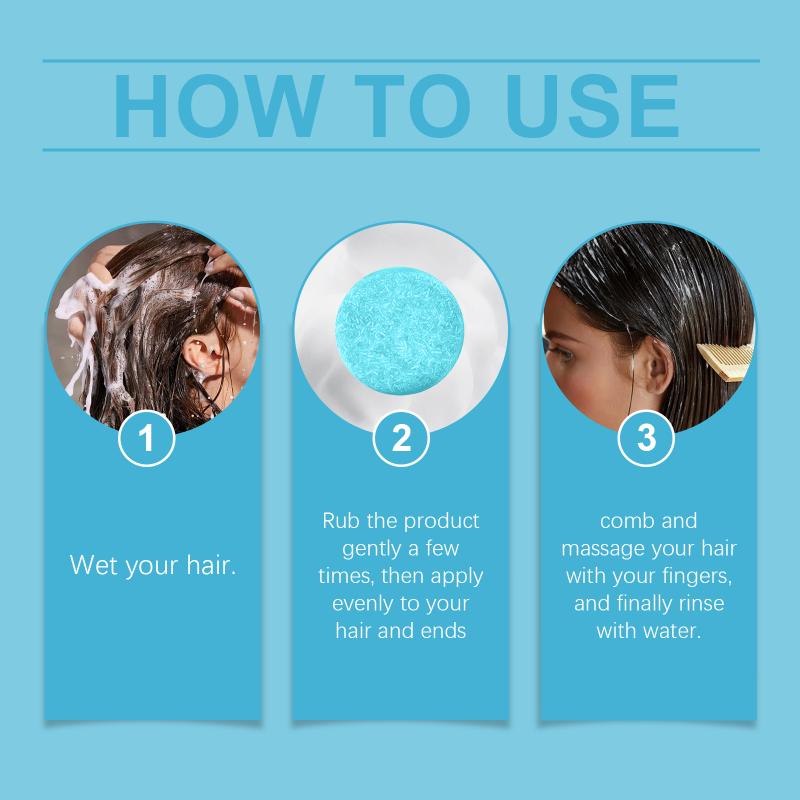 HOW TO USE

1

Wet your hair.

2

Rub the product gently a few times, then apply evenly to your hair and ends

3

comb and massage your hair with your fingers, and finally rinse with water.