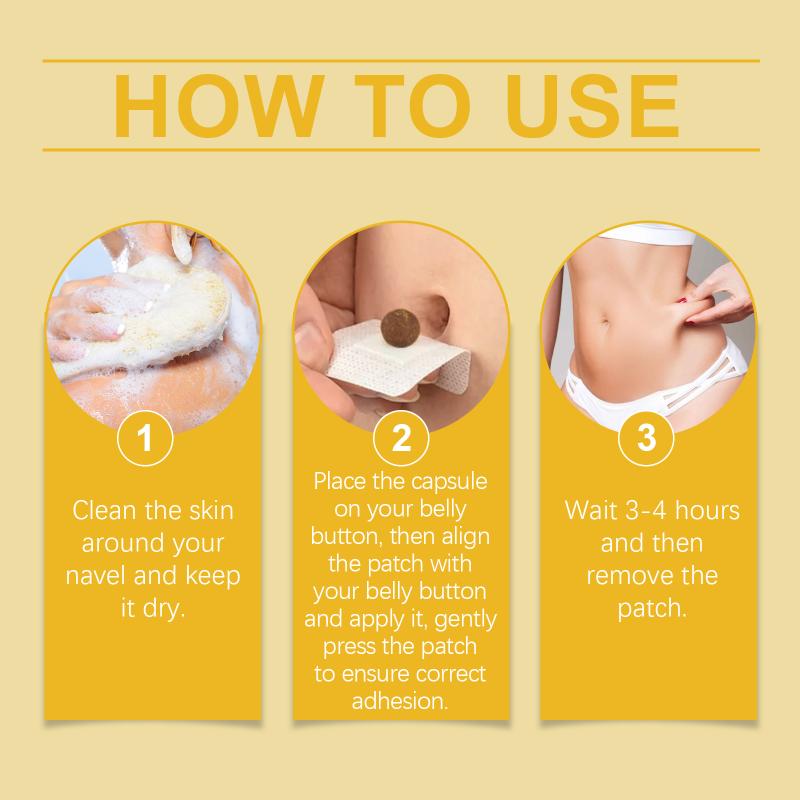 HOW TO USE

1

Clean the skin around your navel and keep it dry.

2

Place the capsule on your belly button, then align the patch with your belly button and apply it, gently press the patch to ensure correct adhesion.

3

Wait 3-4 hours and then remove the patch.