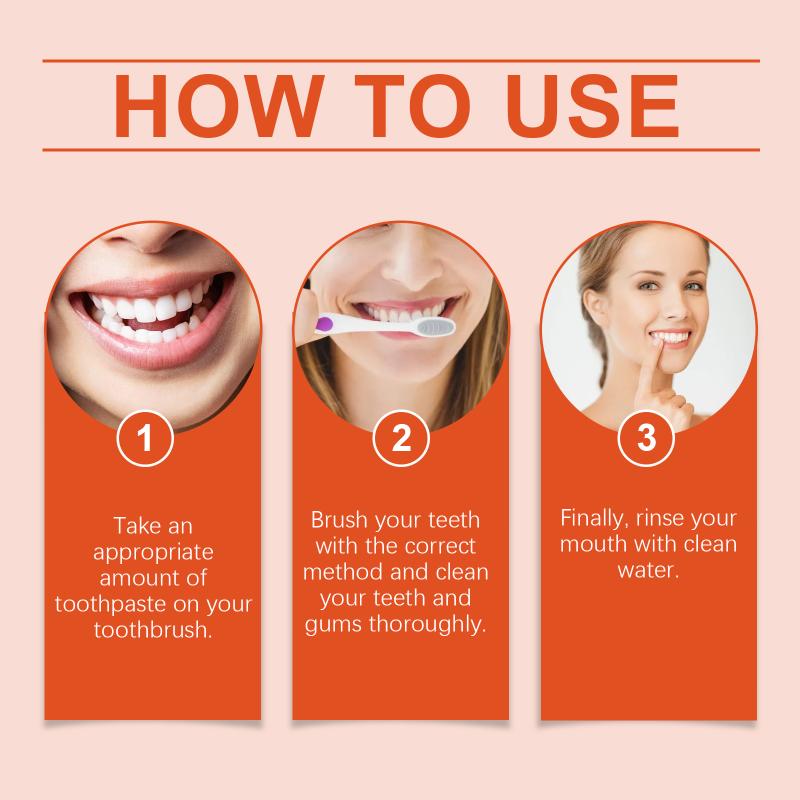 HOW TO USE

1

Take an appropriate amount of toothpaste on your toothbrush.

2

Brush your teeth with the correct method and clean your teeth and gums thoroughly.

3

Finally, rinse your mouth with clean water.