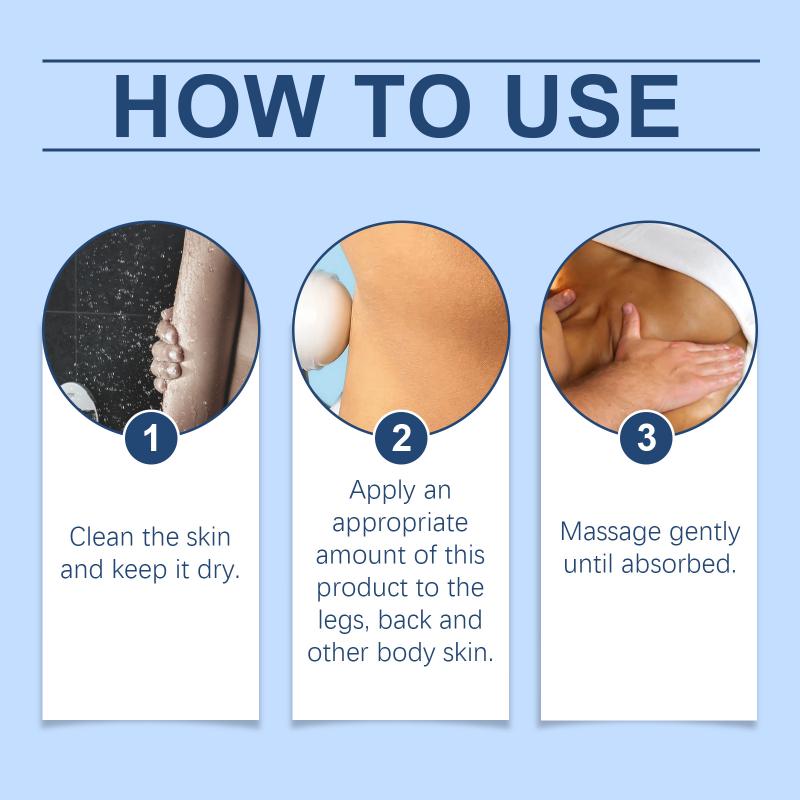 HOW TO USE

1

Clean the skin and keep it dry.

2

Apply an appropriate amount of this product to the legs, back and other body skin.

3

Massage gently until absorbed.