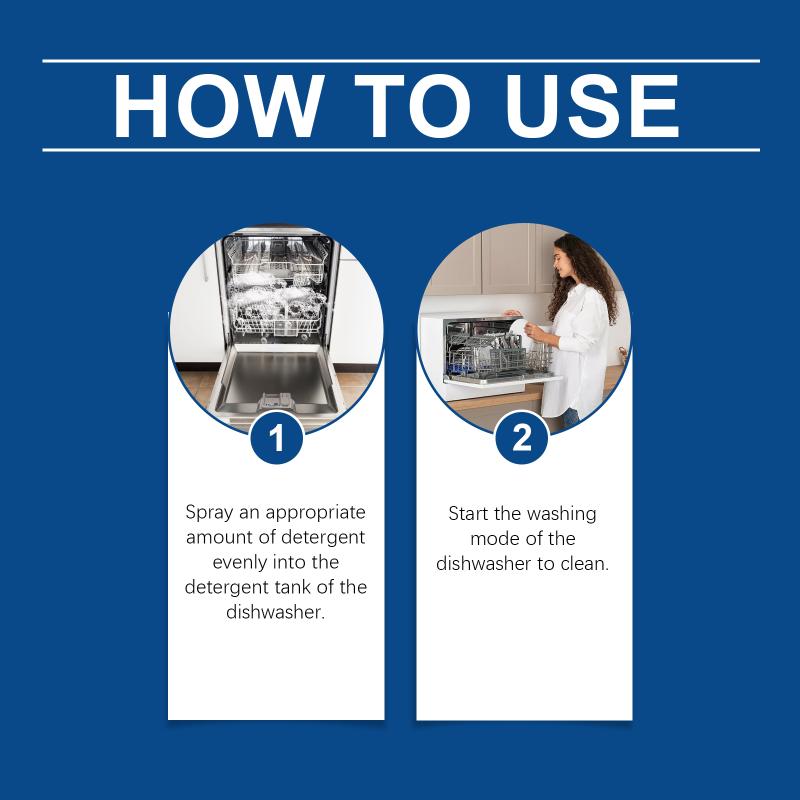 HOW TO USE

1

Spray an appropriate amount of detergent evenly into the detergent tank of the dishwasher.

2

Start the washing mode of the dishwasher to clean.